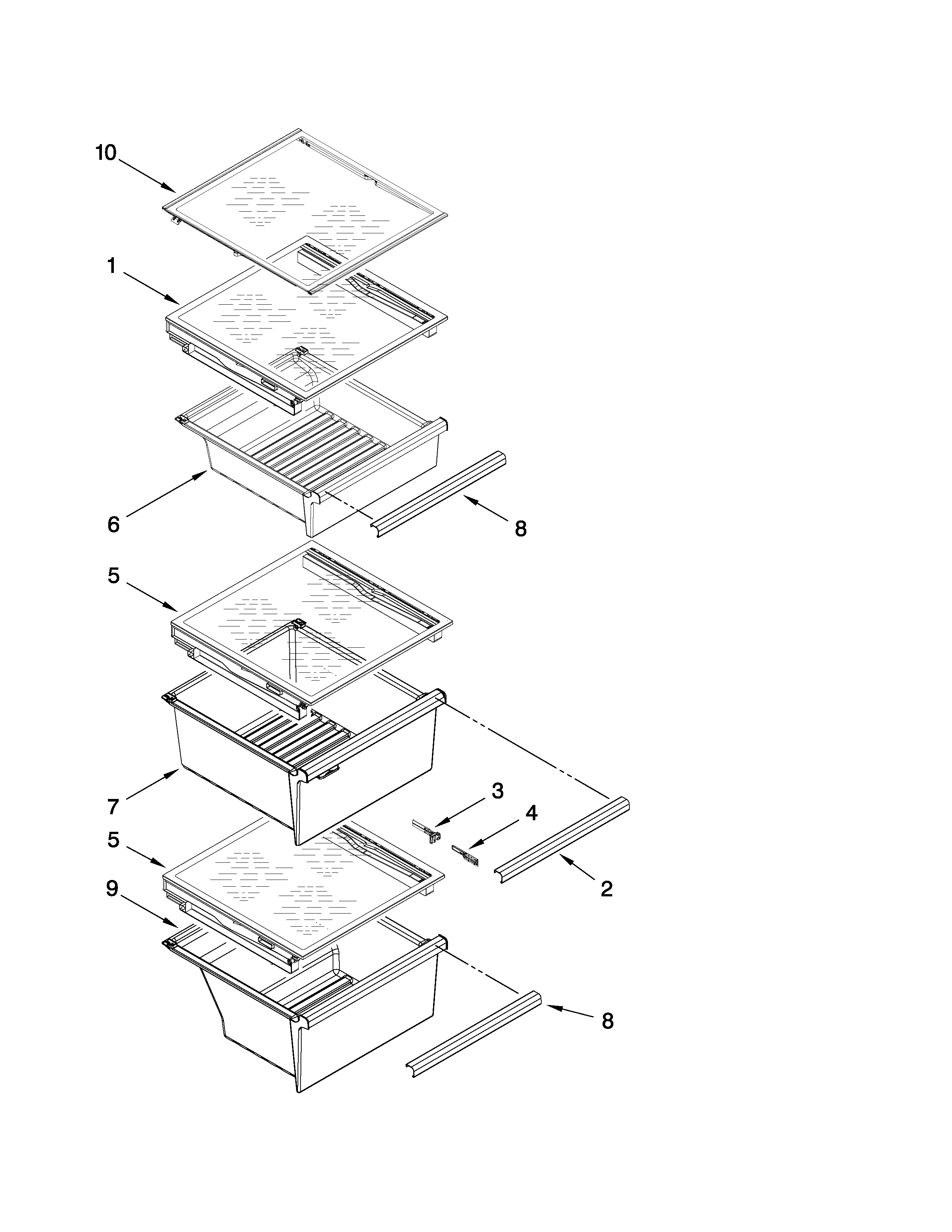 10
1
6
8
5
7
3
4
5
9
2
8