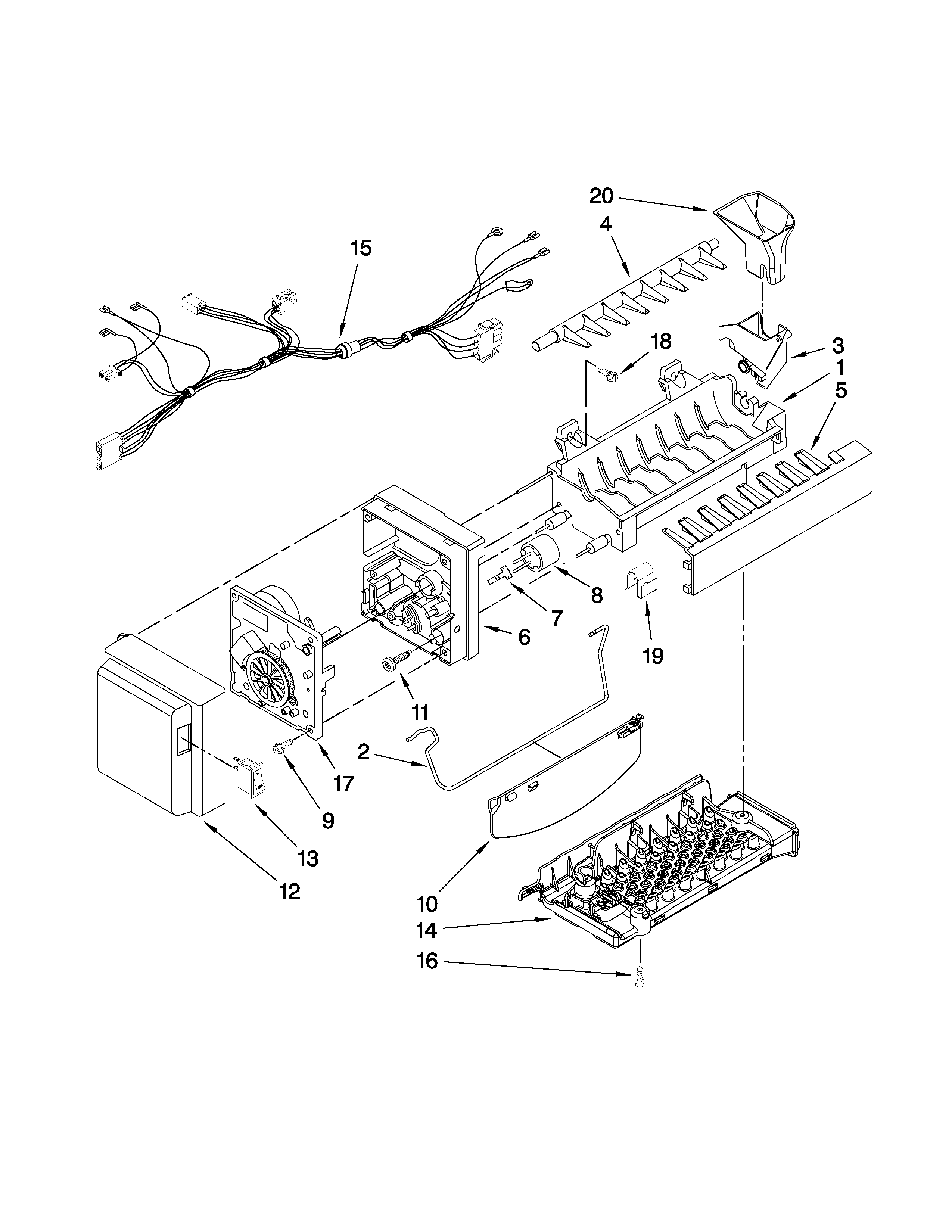 20
4
15
18
3
1
5
8
7
6
19
11
2
17
9
13
12
10
14
16