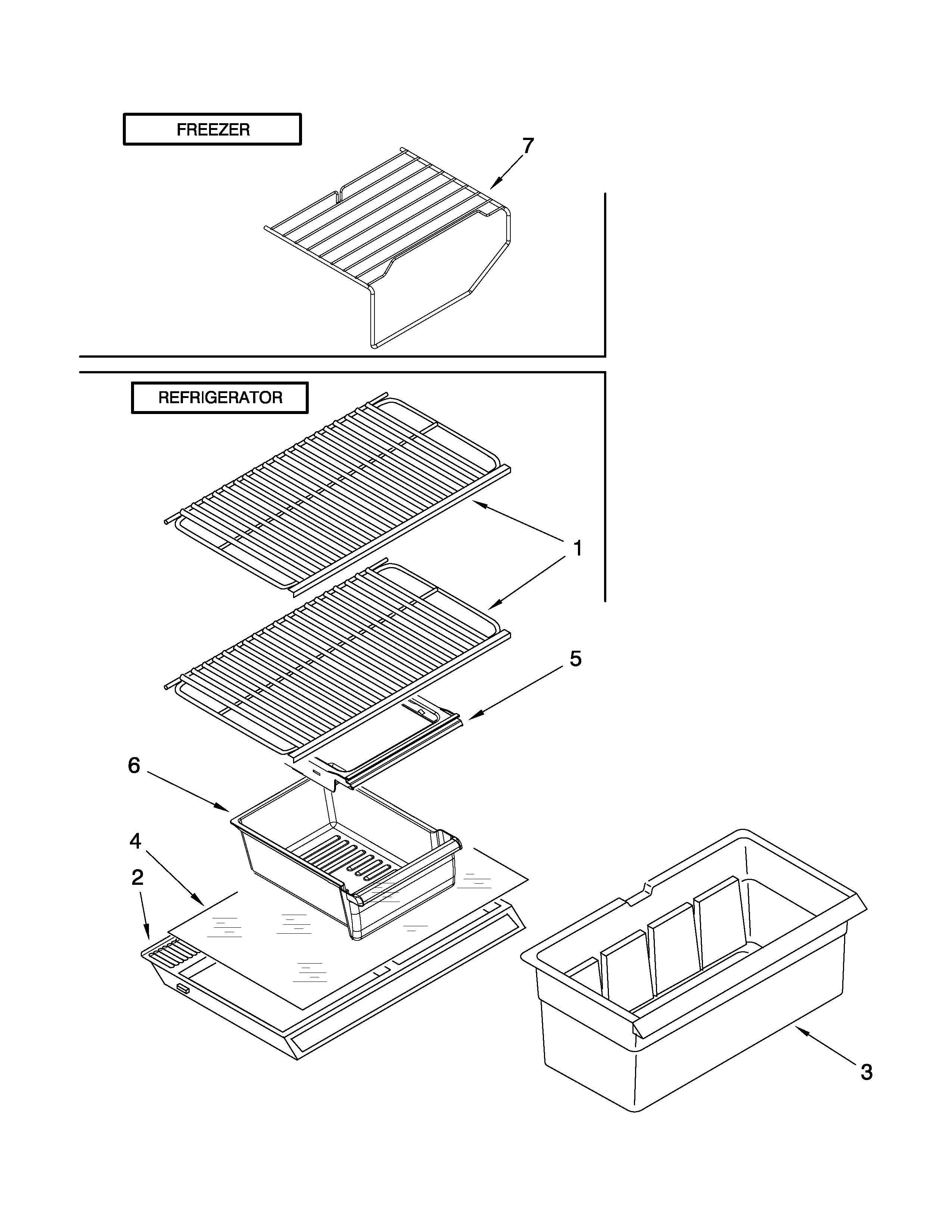 FREEZER

7

REFRIGERATOR

1

5

6

4

2

3