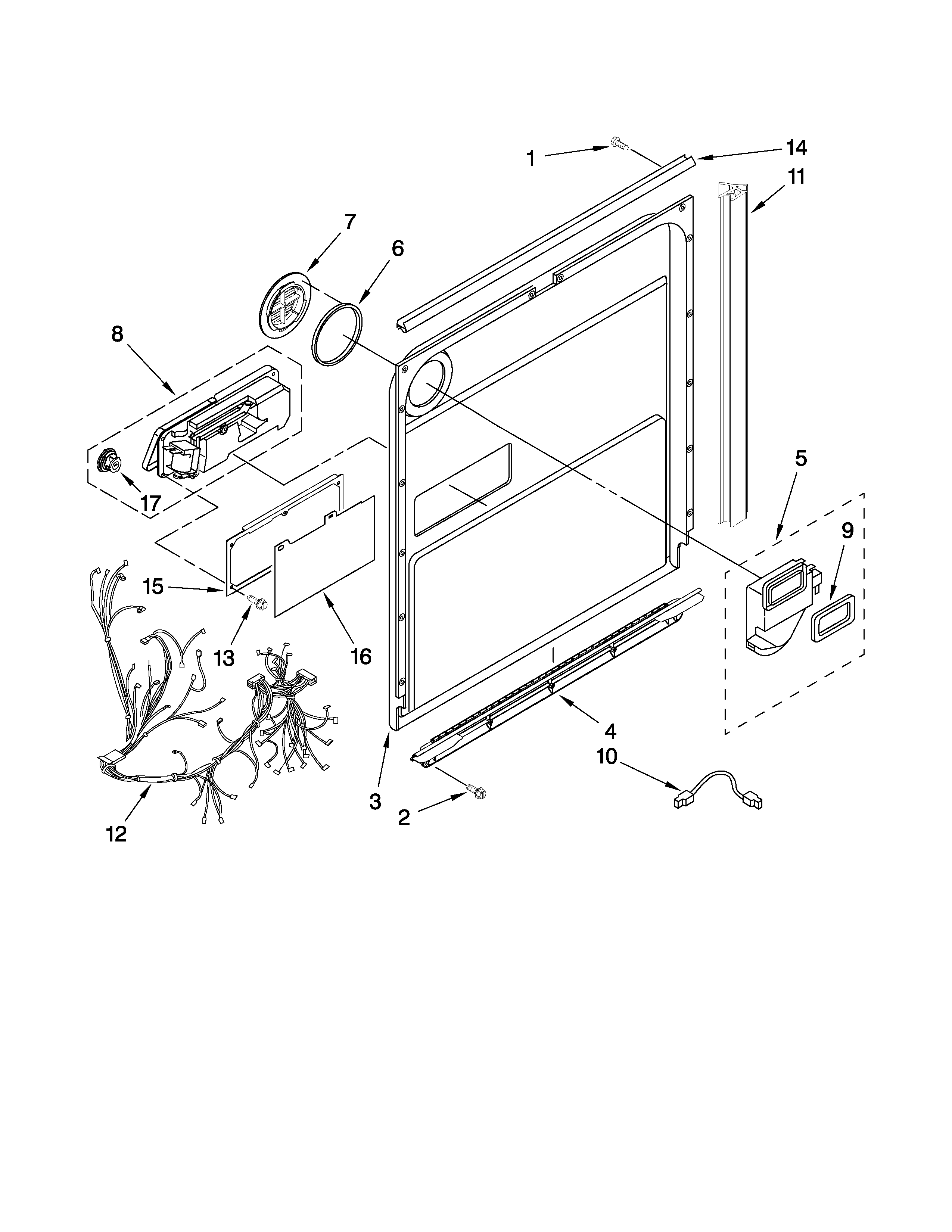 1
14
11
7
6
8
17
5
9
15
13
16
4
10
3
2
12