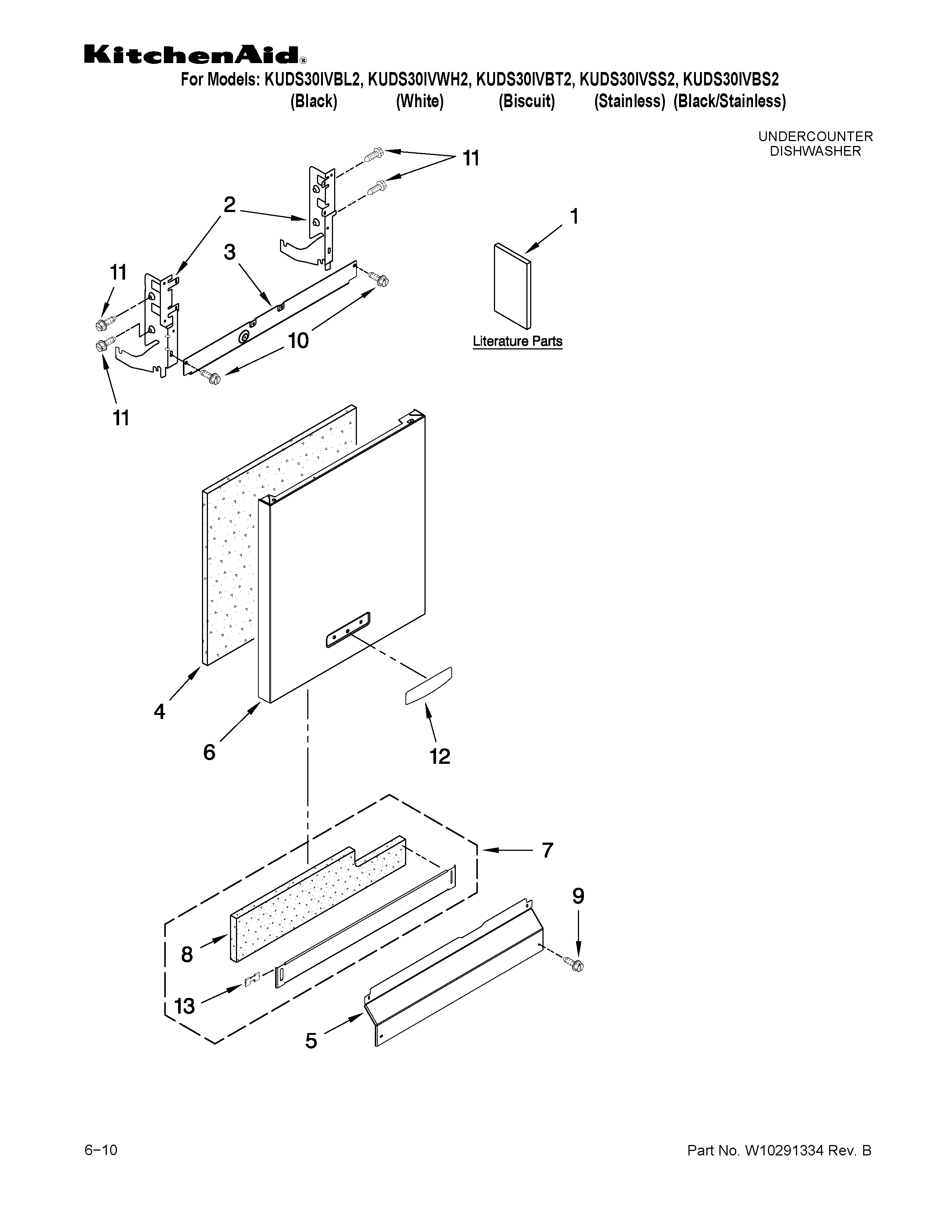 KitchenAid®

For Models: KUDS30IVBL2, KUDS30IVWH2, KUDS30IVBT2, KUDS30IVSS2, KUDS30IVBS2
(Black) (White) (Biscuit) (Stainless) (Black/Stainless)

UNDERCOUNTER DISHWASHER

11
2
1
3
11
10
Literature Parts
11
4
6
12
7
9
8
13
5

6–10

Part No. W10291334 Rev. B