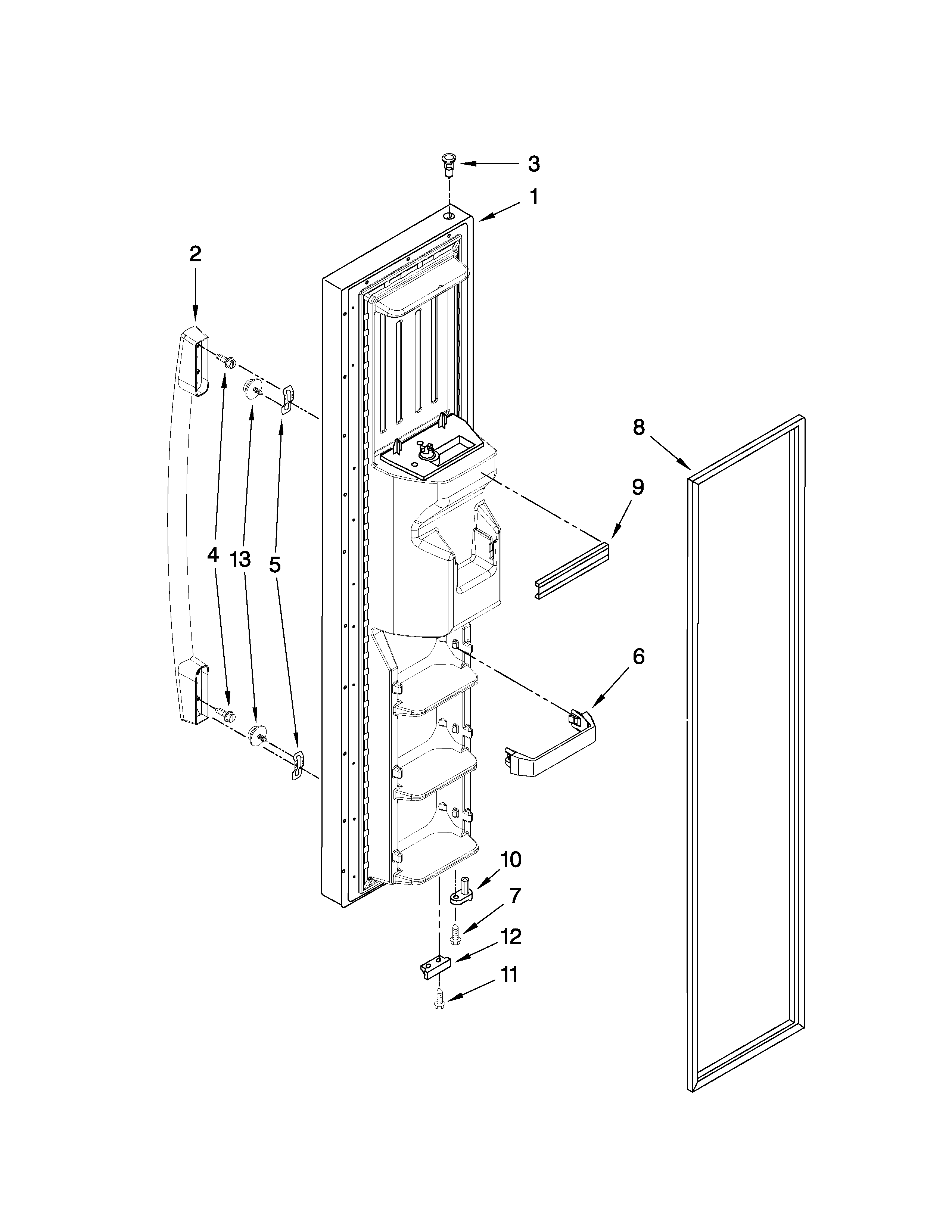 3
1
2
8
9
4
13
5
6
10
7
12
11