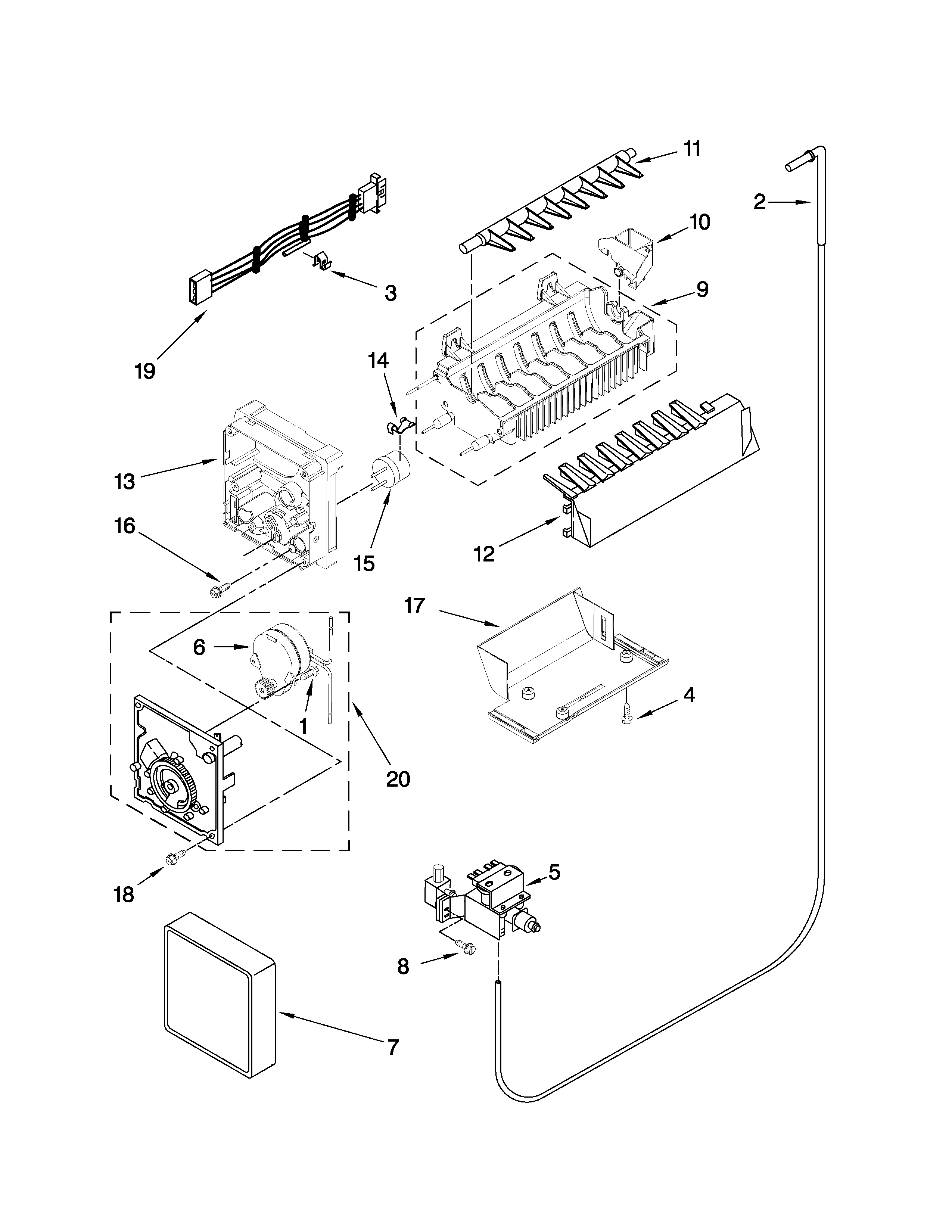 11
2
10
3
9
19
14
13
16
15
12
17
6
1
4
20
18
5
8
7