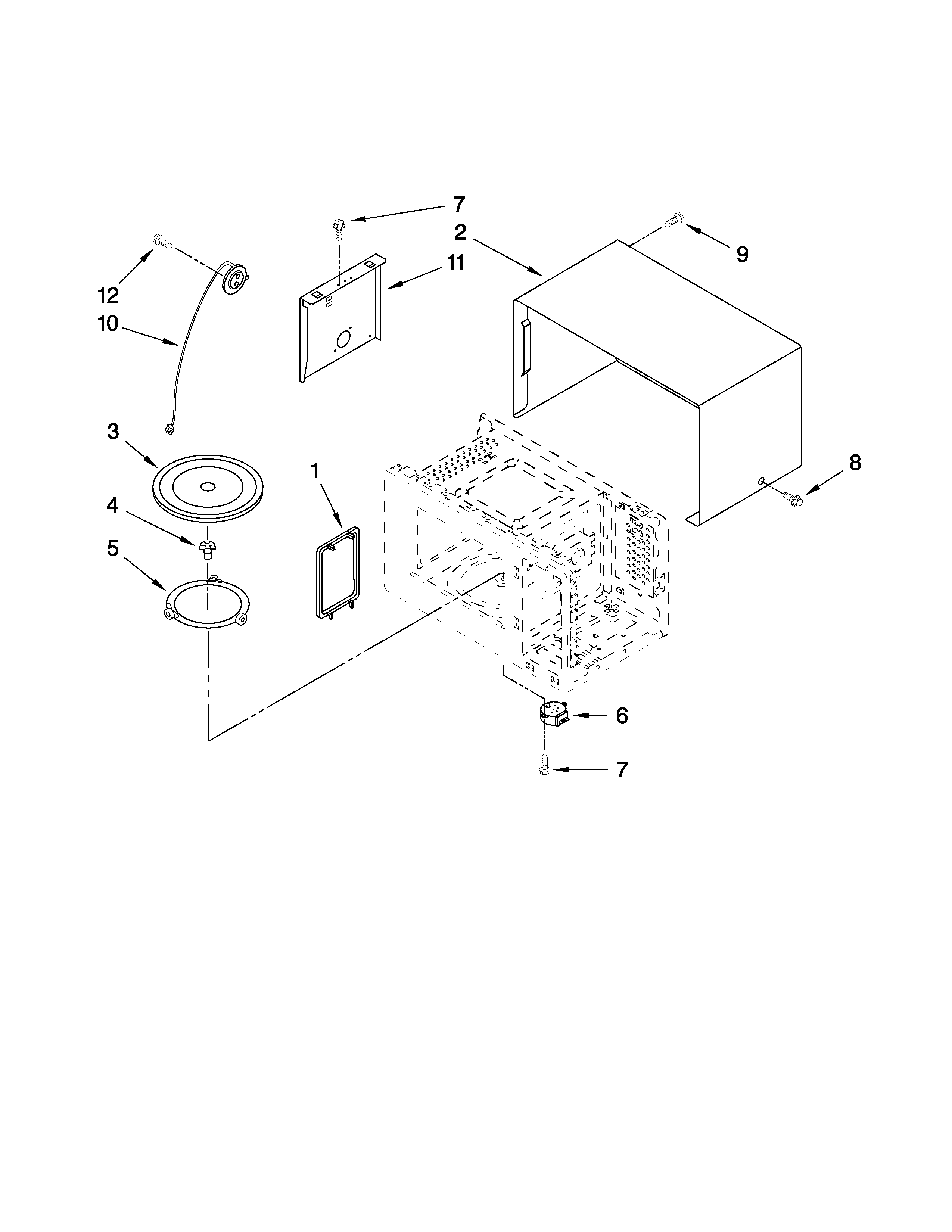 7
2
9
12
11
10
3
1
8
4
5
6
7