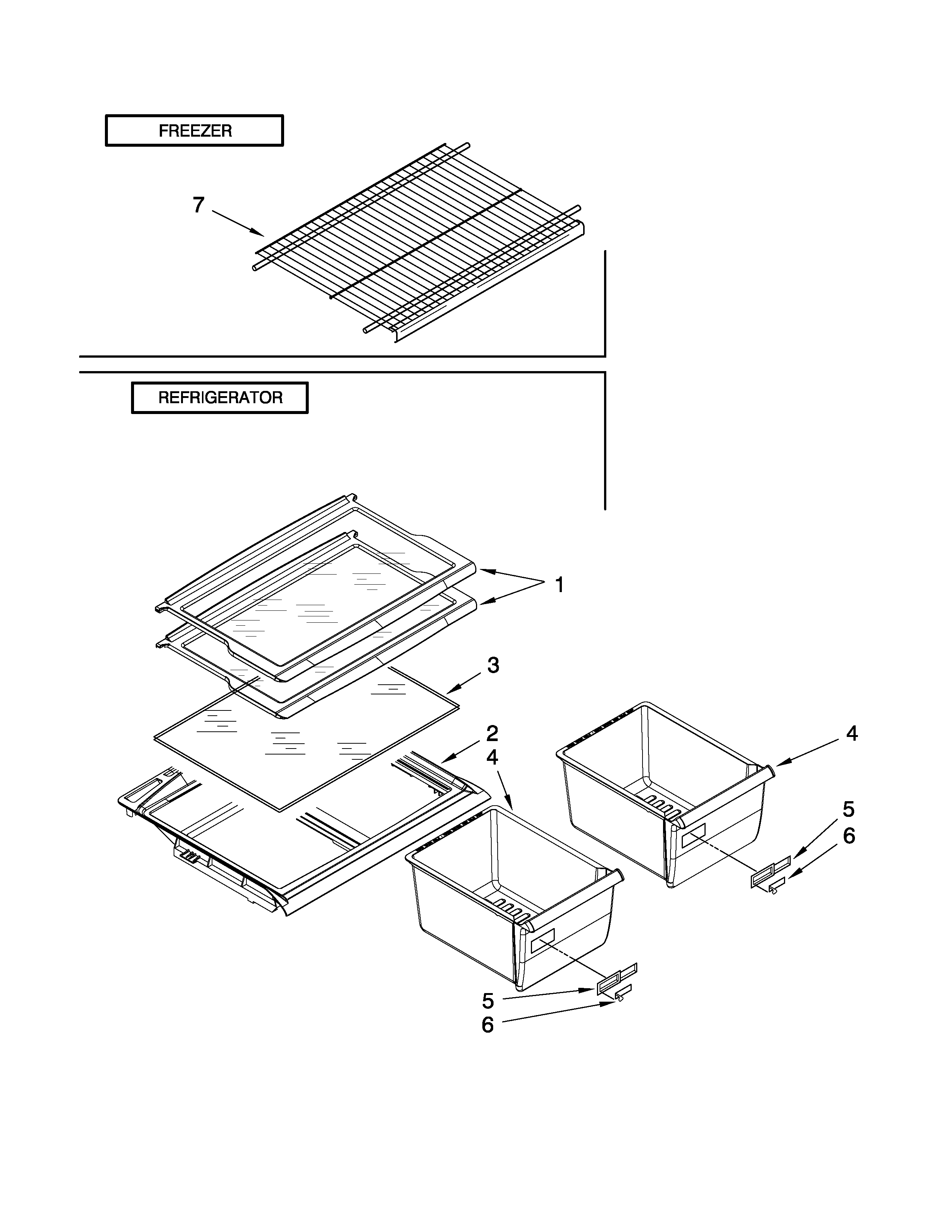 FREEZER

7

REFRIGERATOR

1

3

2

4

4

5

6

5

6