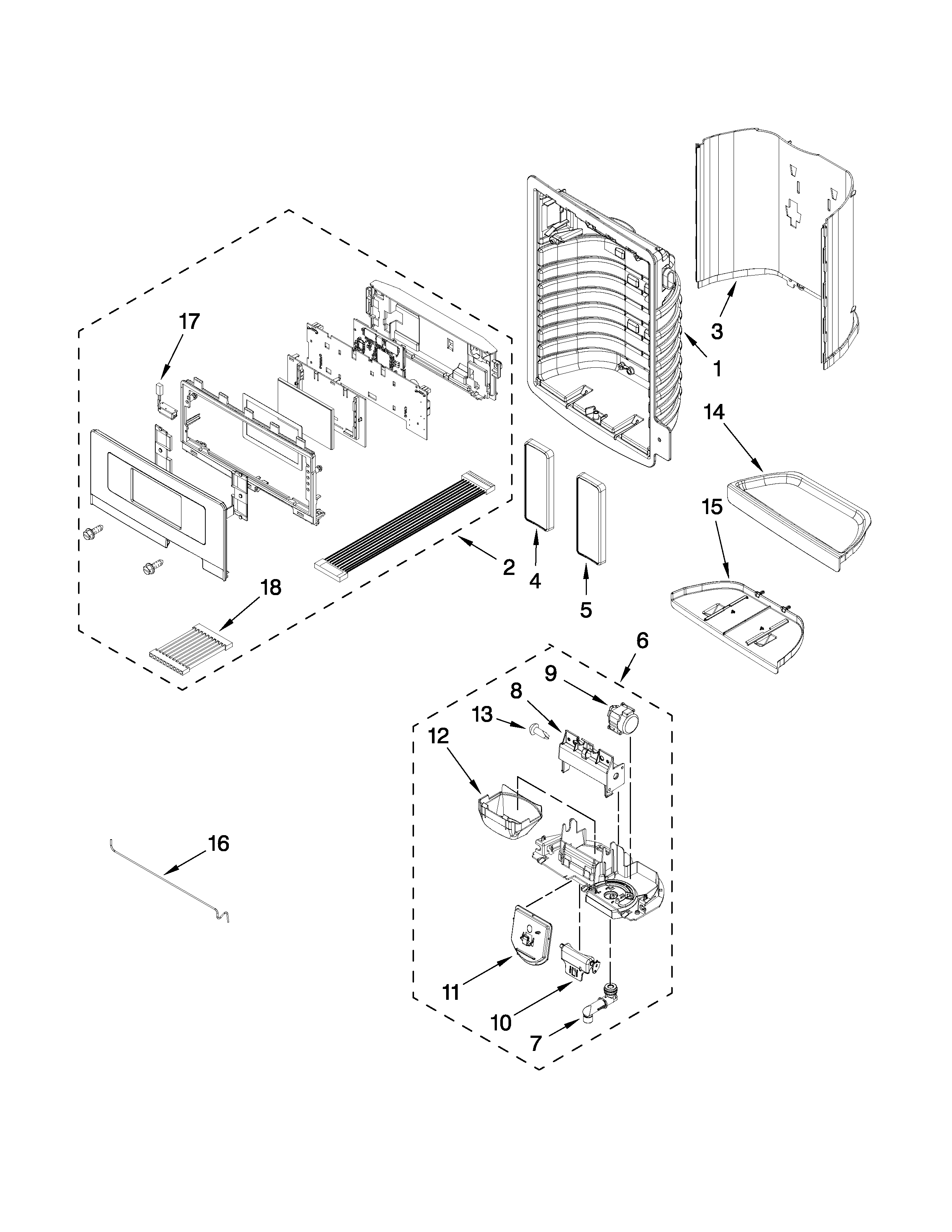 17
3
1
14
15
2
4
5
18
6
9
8
13
12
16
11
10
7