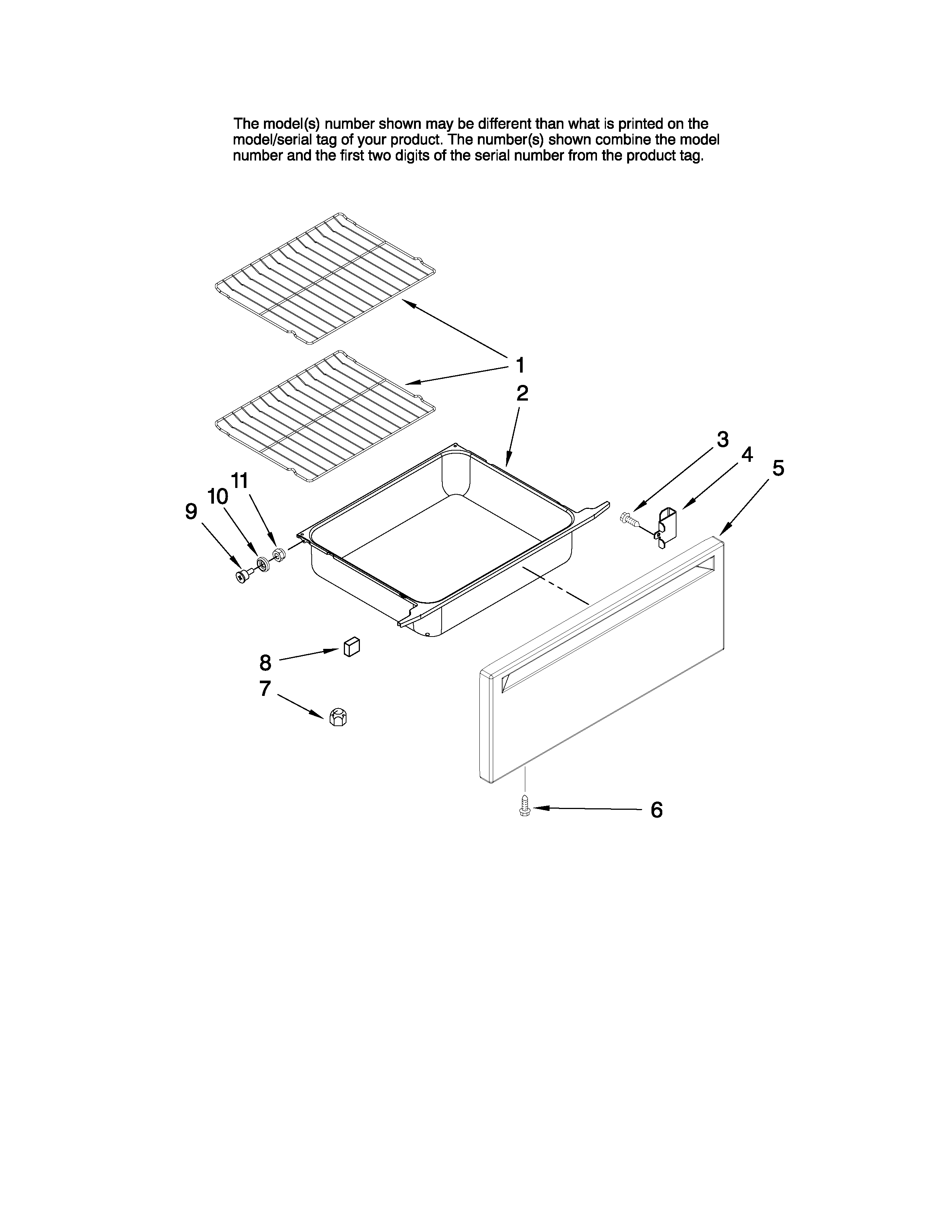 The model(s) number shown may be different than what is printed on the model/serial tag of your product. The number(s) shown combine the model number and the first two digits of the serial number from the product tag.

1
2
3
4
5
11
10
9
8
7
6