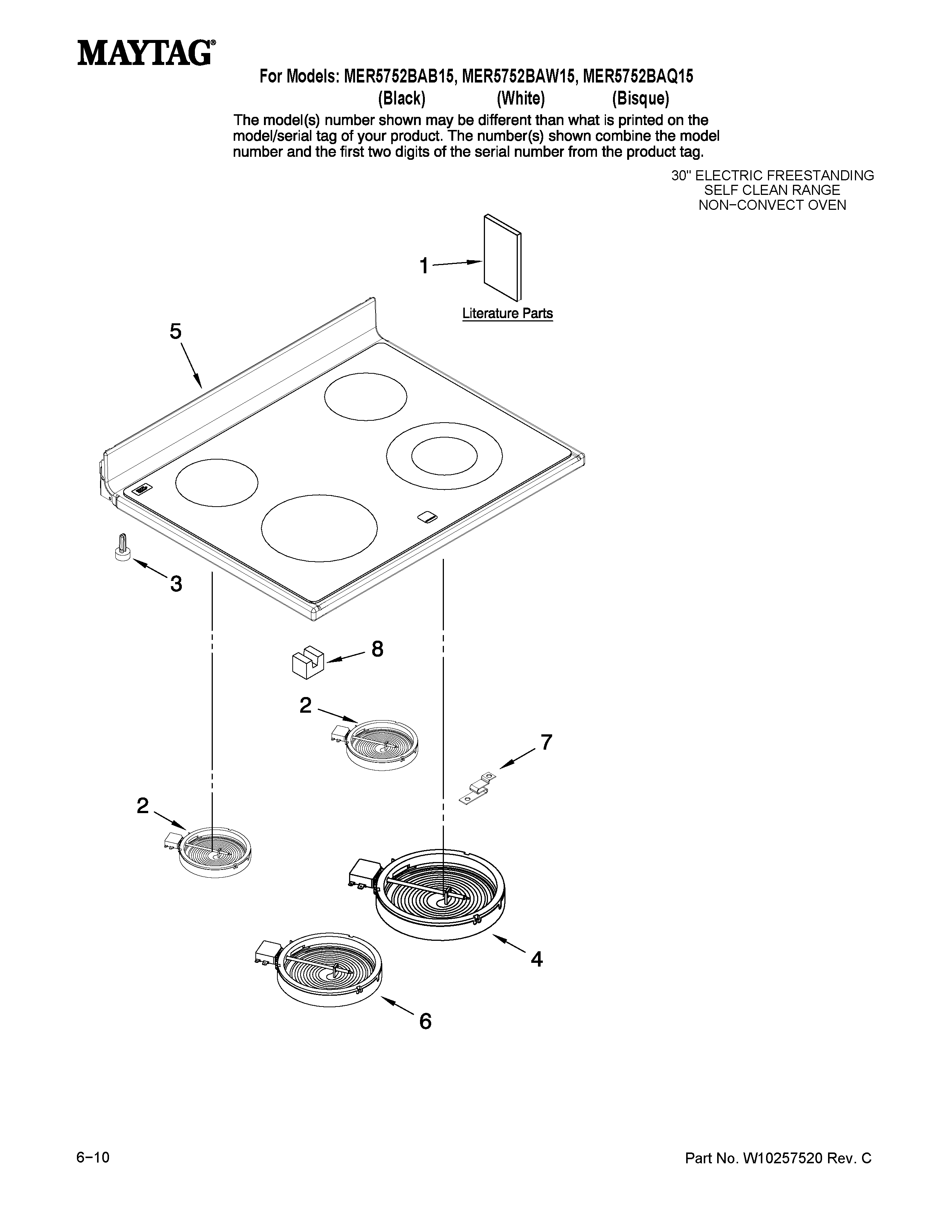 MAYTAG®

For Models: MER5752BAB15, MER5752BAW15, MER5752BAQ15
(Black) (White) (Bisque)

The model(s) number shown may be different than what is printed on the model/serial tag of your product. The number(s) shown combine the model number and the first two digits of the serial number from the product tag.

30" ELECTRIC FREESTANDING
SELF CLEAN RANGE
NON−CONVECT OVEN

1

Literature Parts

5

3

8

2

7

2

4

6

6−10

Part No. W10257520 Rev. C