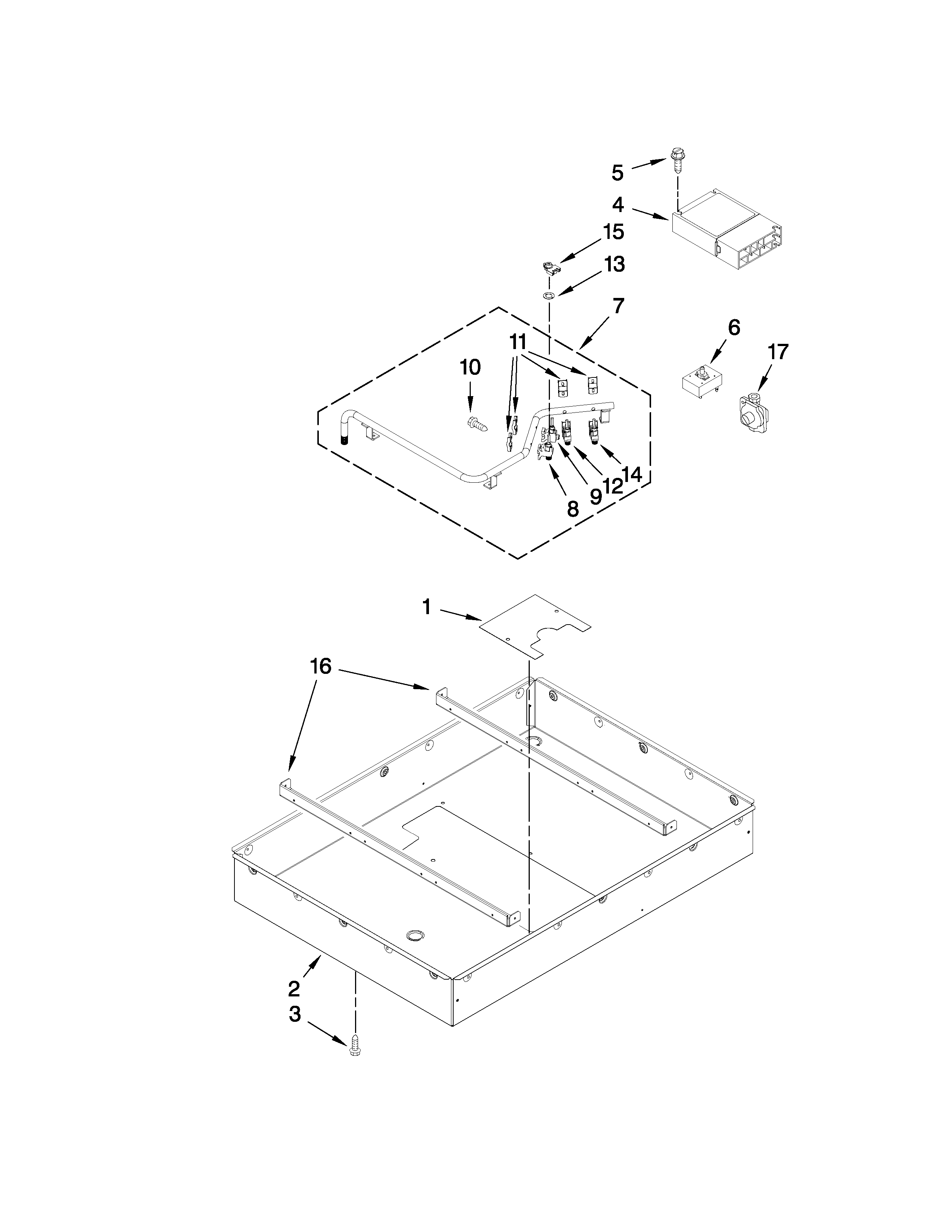 5
4
15
13
7
11
10
6
17
14
12
9
8
1
16
2
3