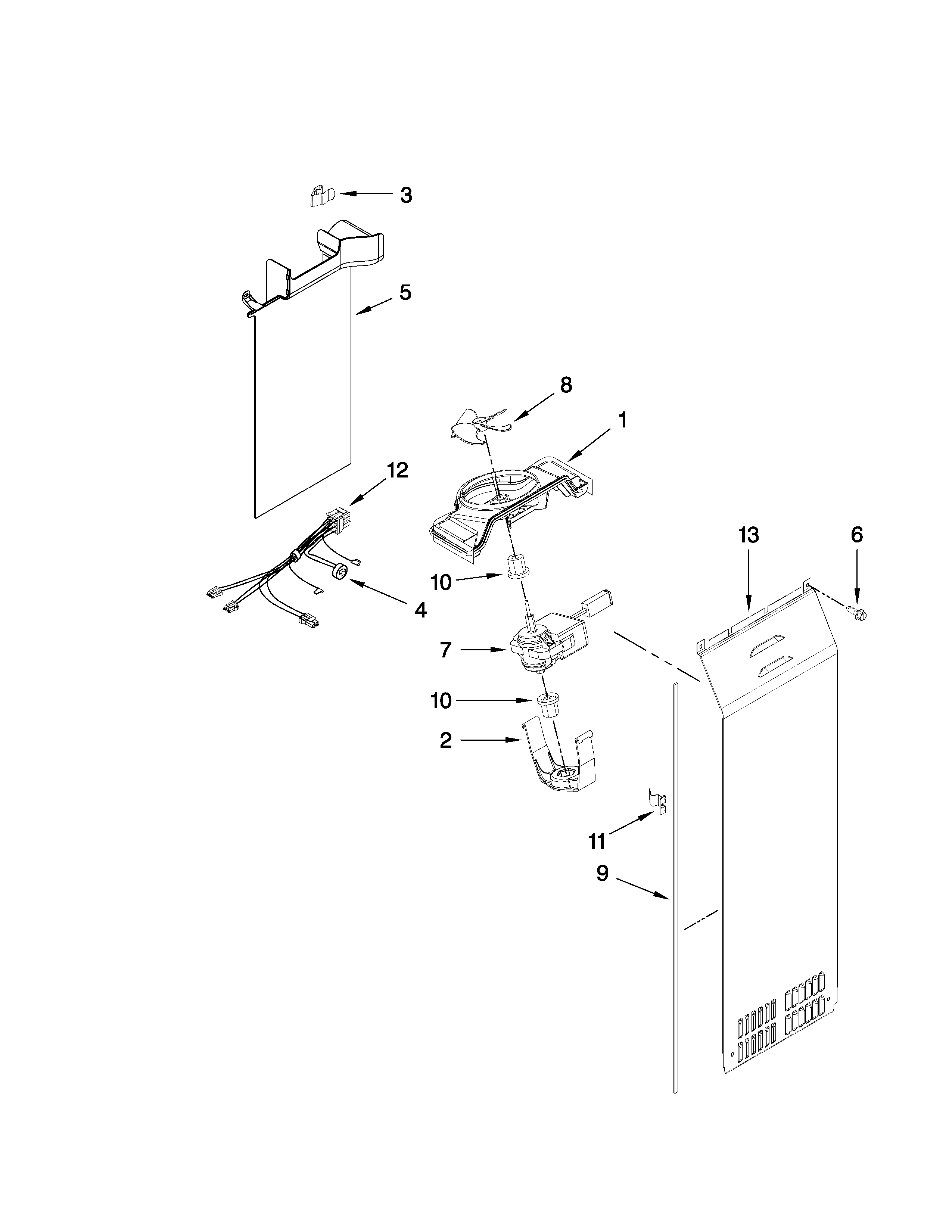 3
5
8
1
12
13
6
10
4
7
10
2
11
9