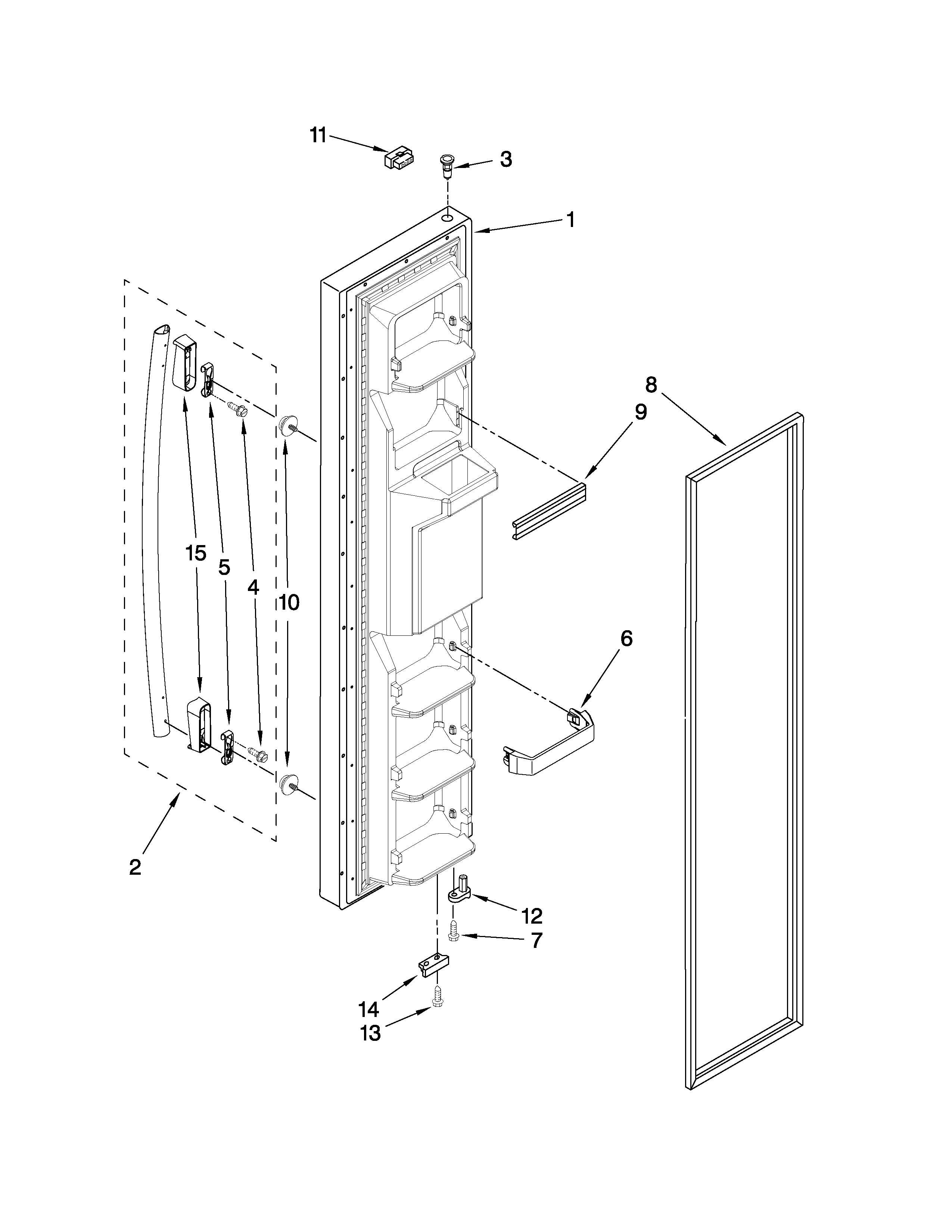 11
3
1
8
9
15
5
4
10
6
2
12
7
14
13