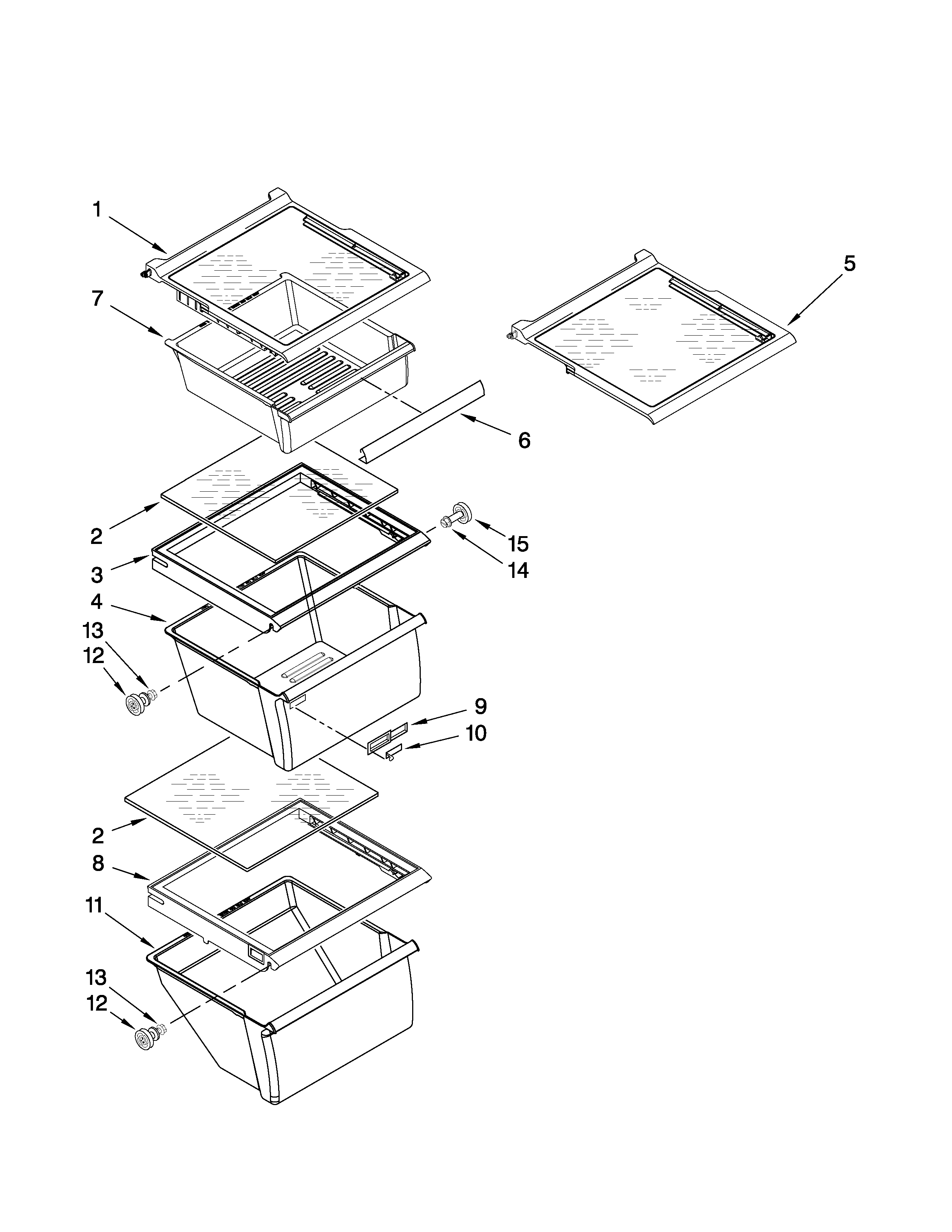 1
5
7
6
2
15
14
3
4
13
12
9
10
2
8
11
13
12