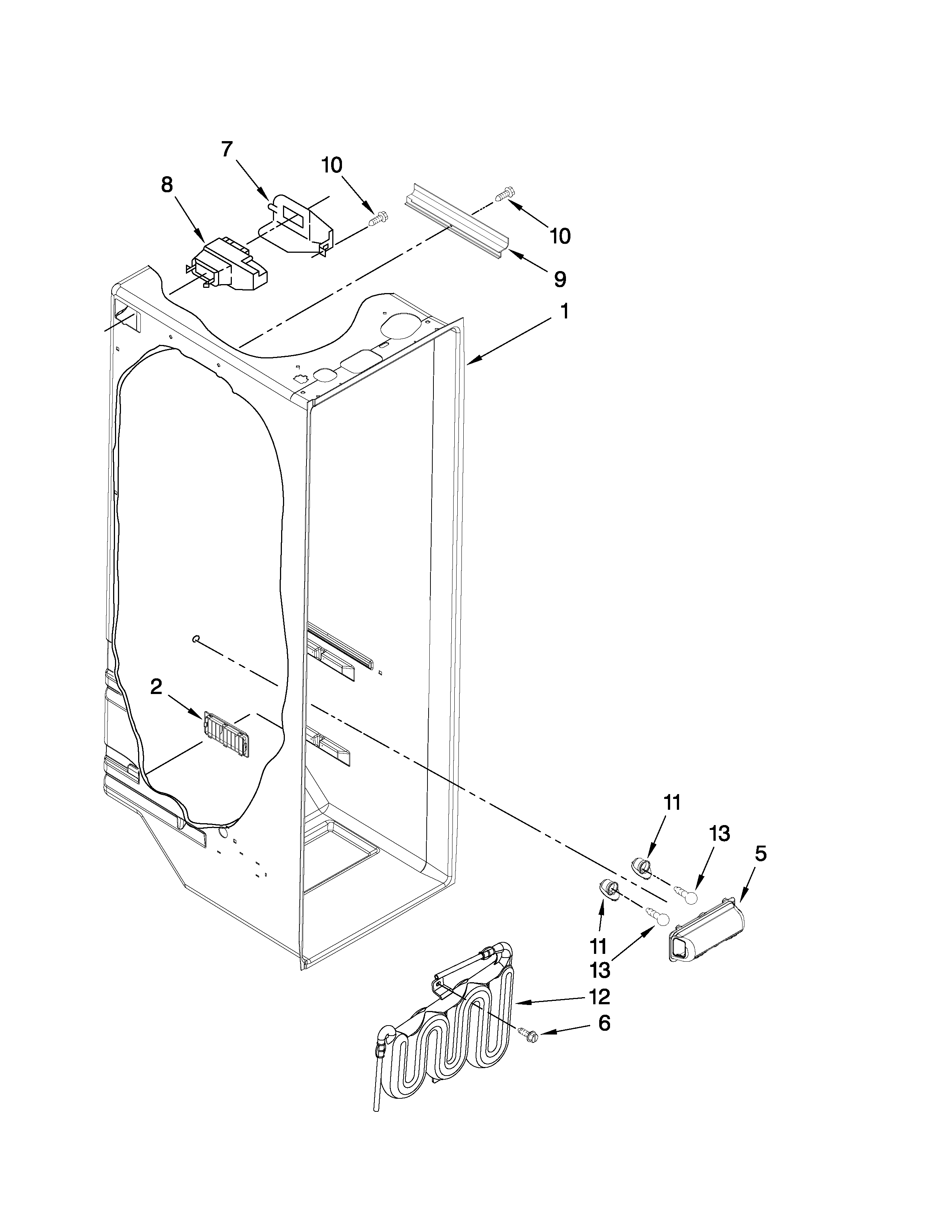 7
10
8
10
9
1
2
11
13
5
11
13
12
6