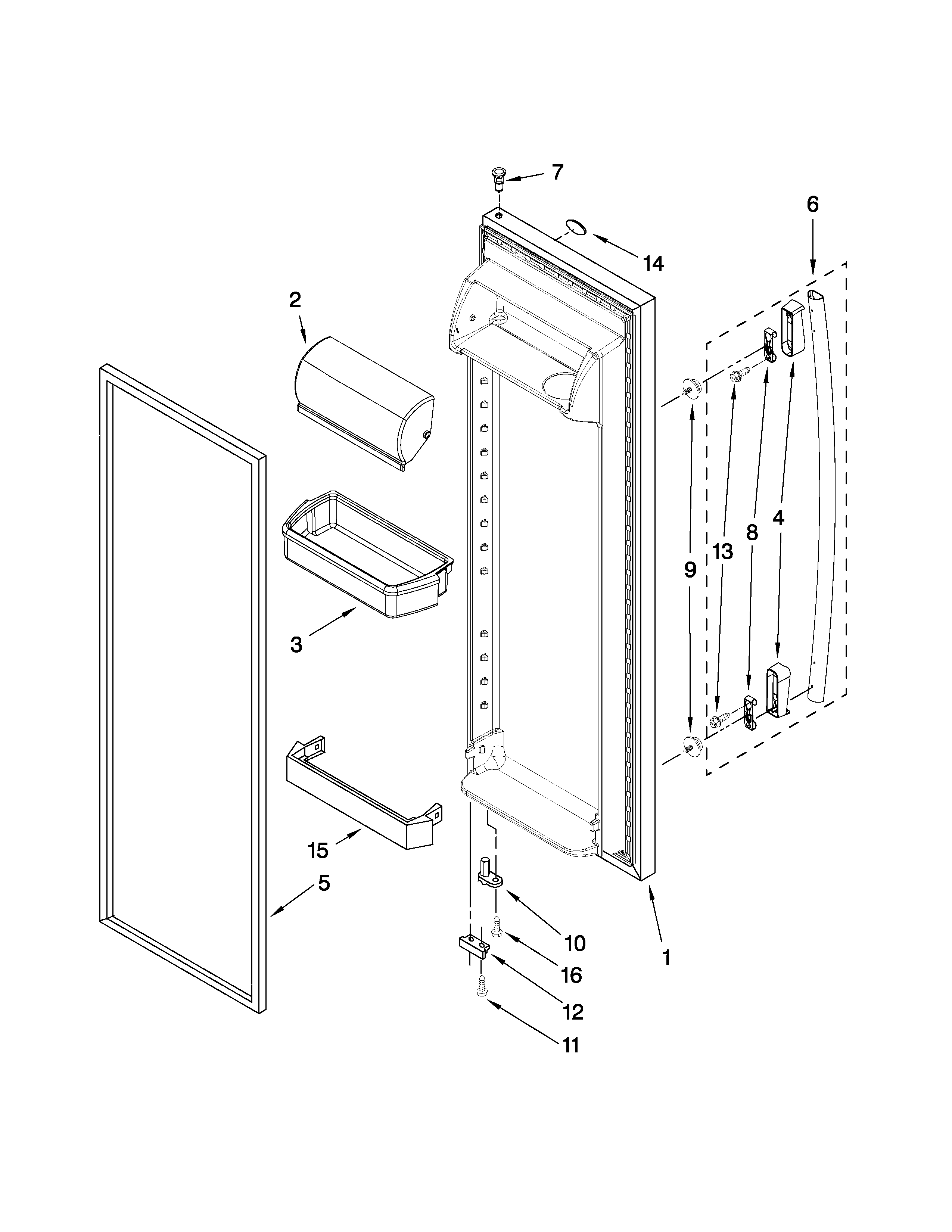 7
6
14
2
9
13
8
4
3
15
5
10
1
16
12
11