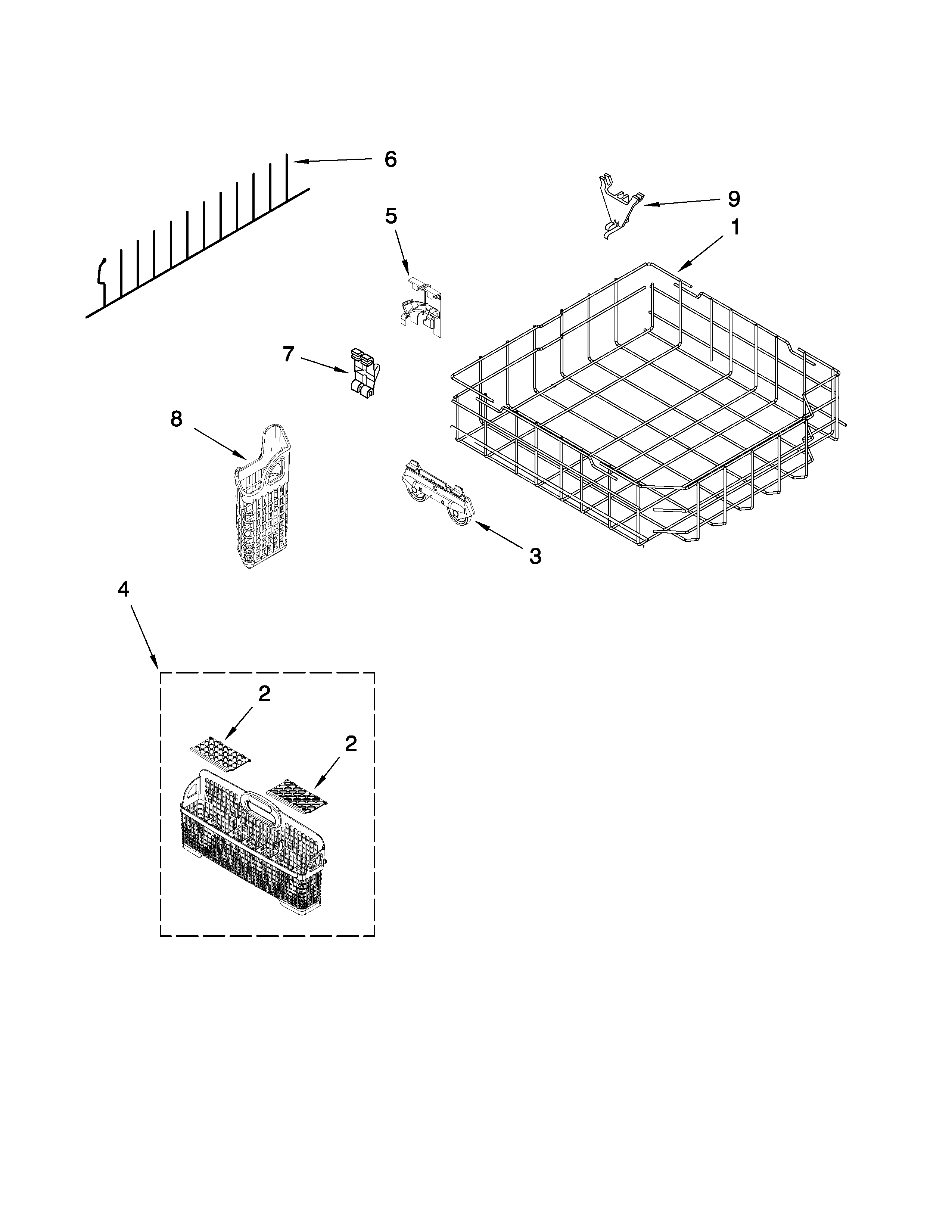 6
9
5
1
7
8
3
4
2
2