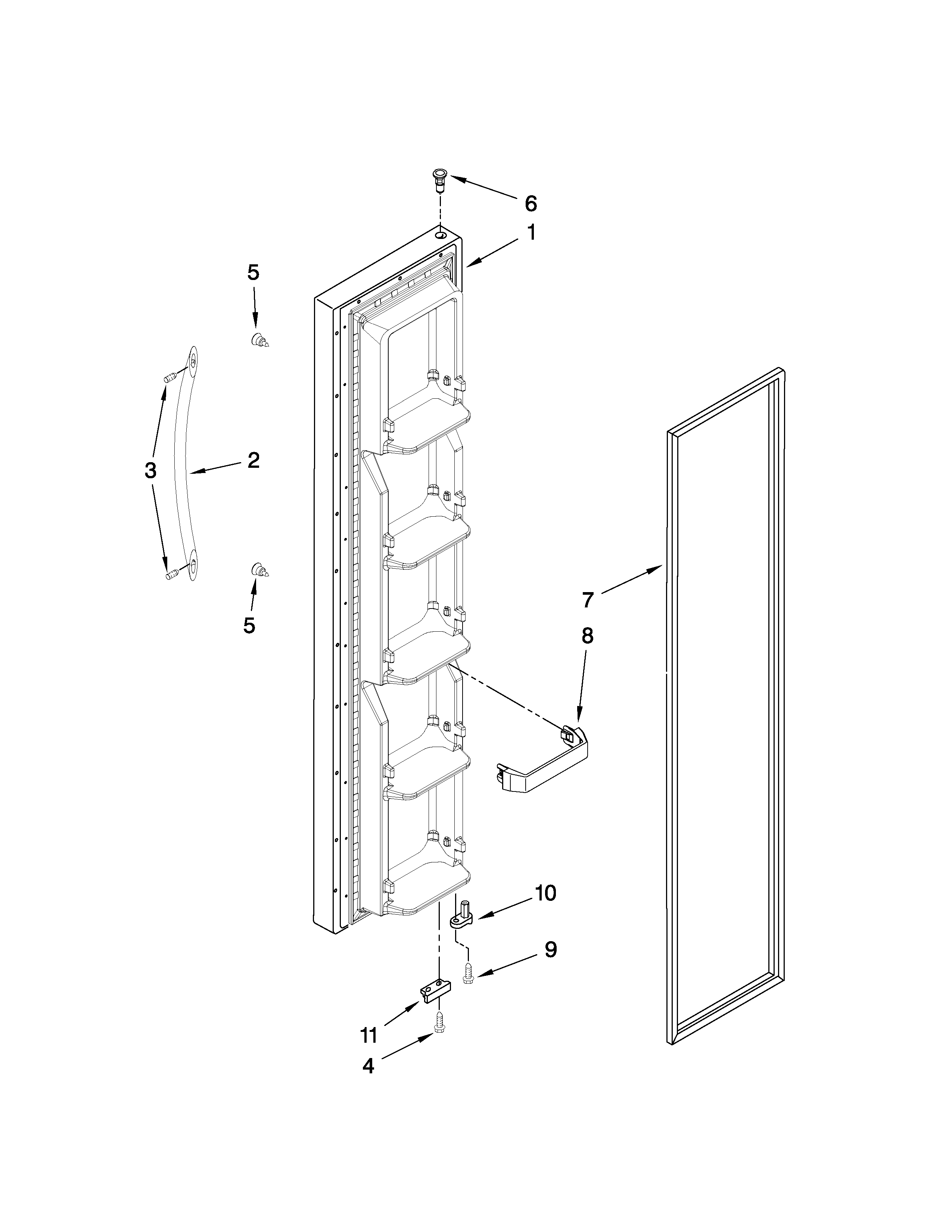 6
1
5
3
2
5
7
8
10
9
11
4