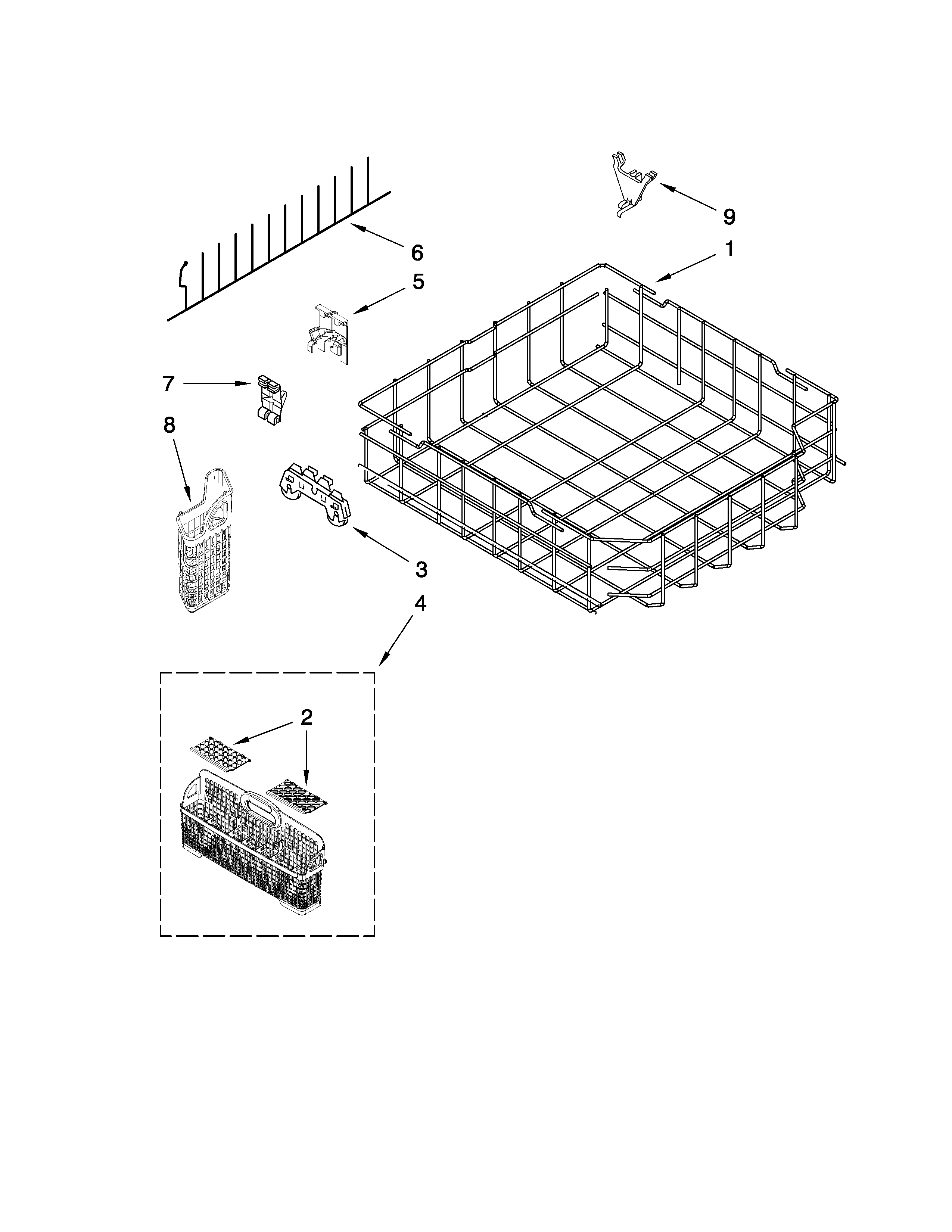 9
6
1
5
7
8
3
4
2