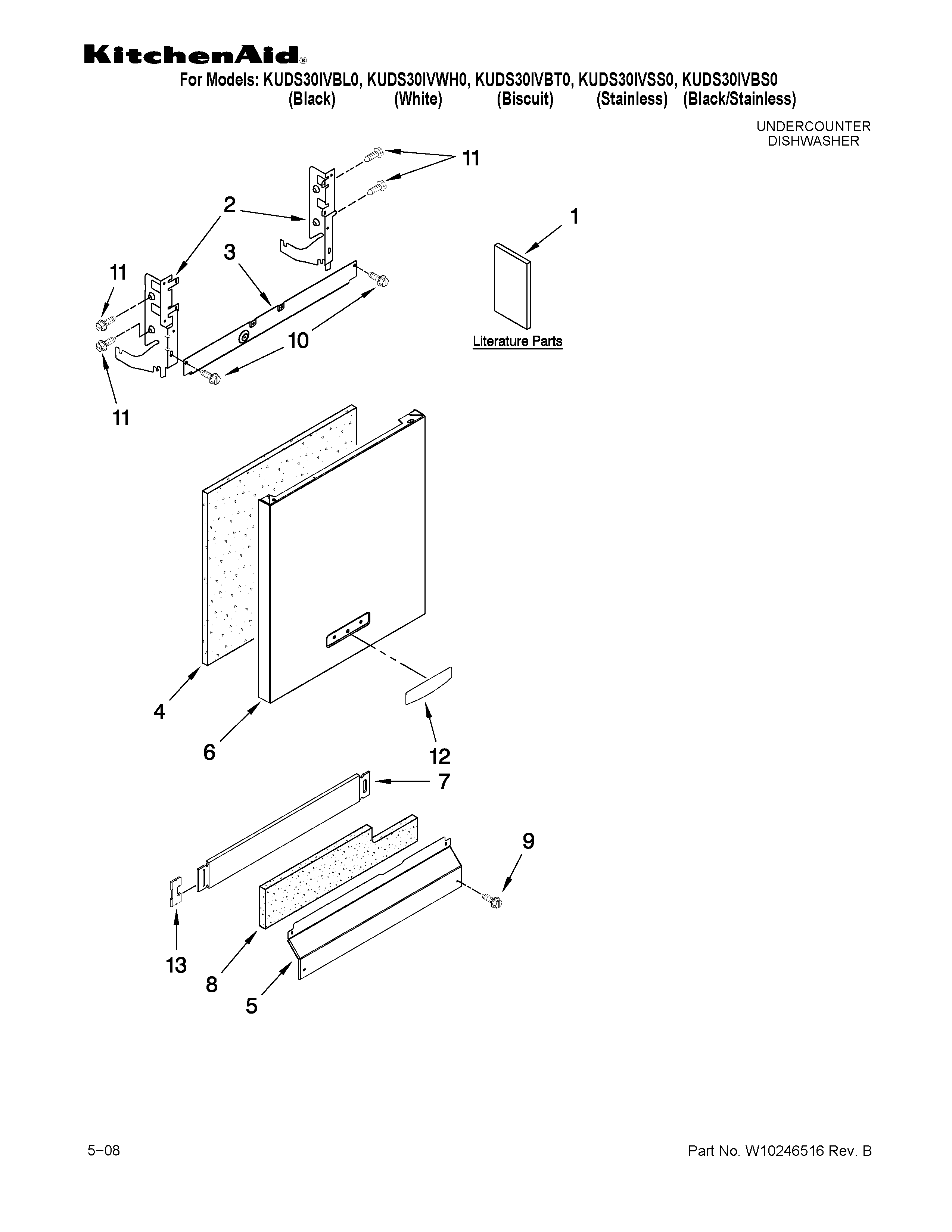 KitchenAid®

For Models: KUDS30IVBL0, KUDS30IVWH0, KUDS30IVBT0, KUDS30IVSS0, KUDS30IVBS0
(Black) (White) (Biscuit) (Stainless) (Black/Stainless)

UNDERCOUNTER
DISHWASHER

11

2

1

3

11

10

Literature Parts

11

4

6

12

7

9

13

8

5

5–08

Part No. W10246516 Rev. B