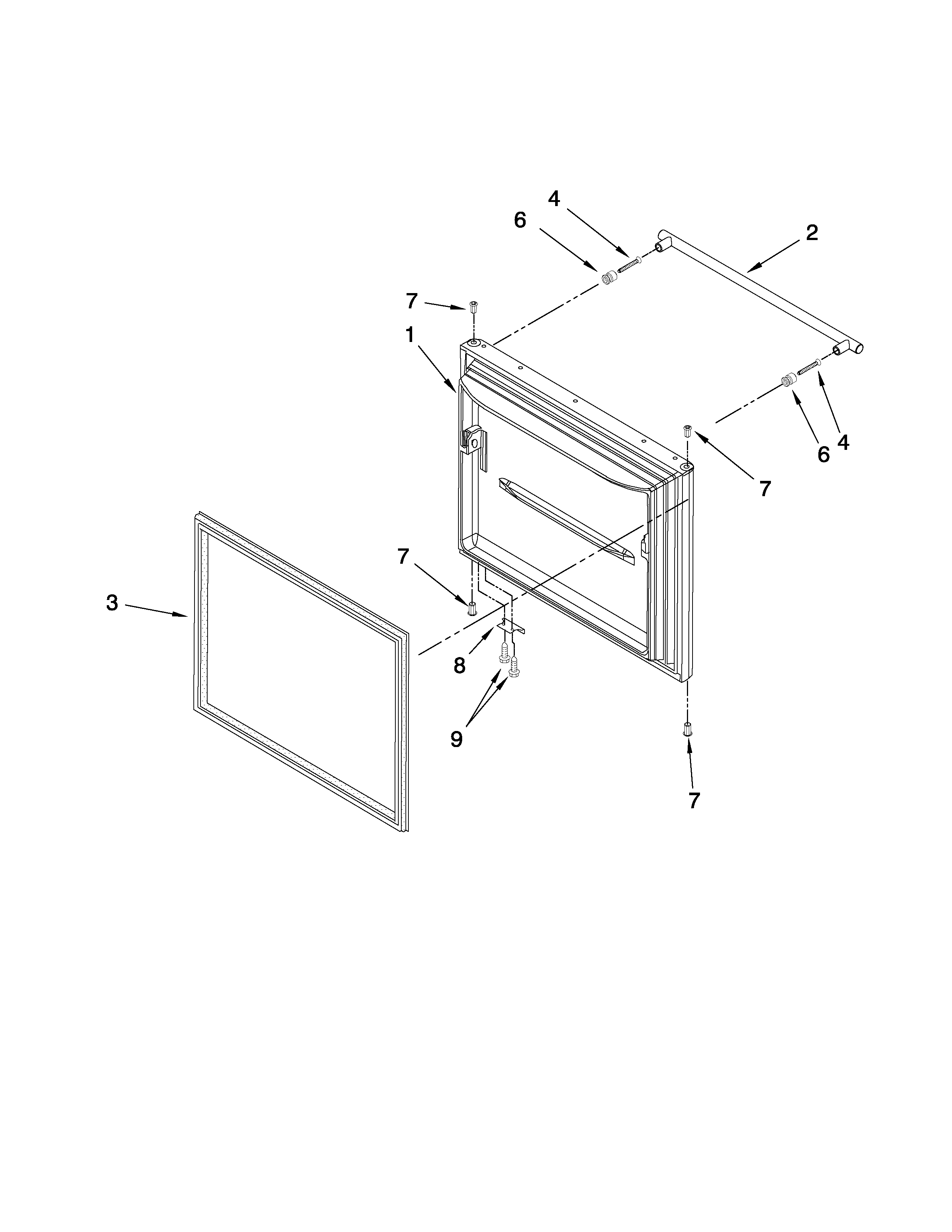 4
6
2
7
1
6
4
7
7
3
8
9
7