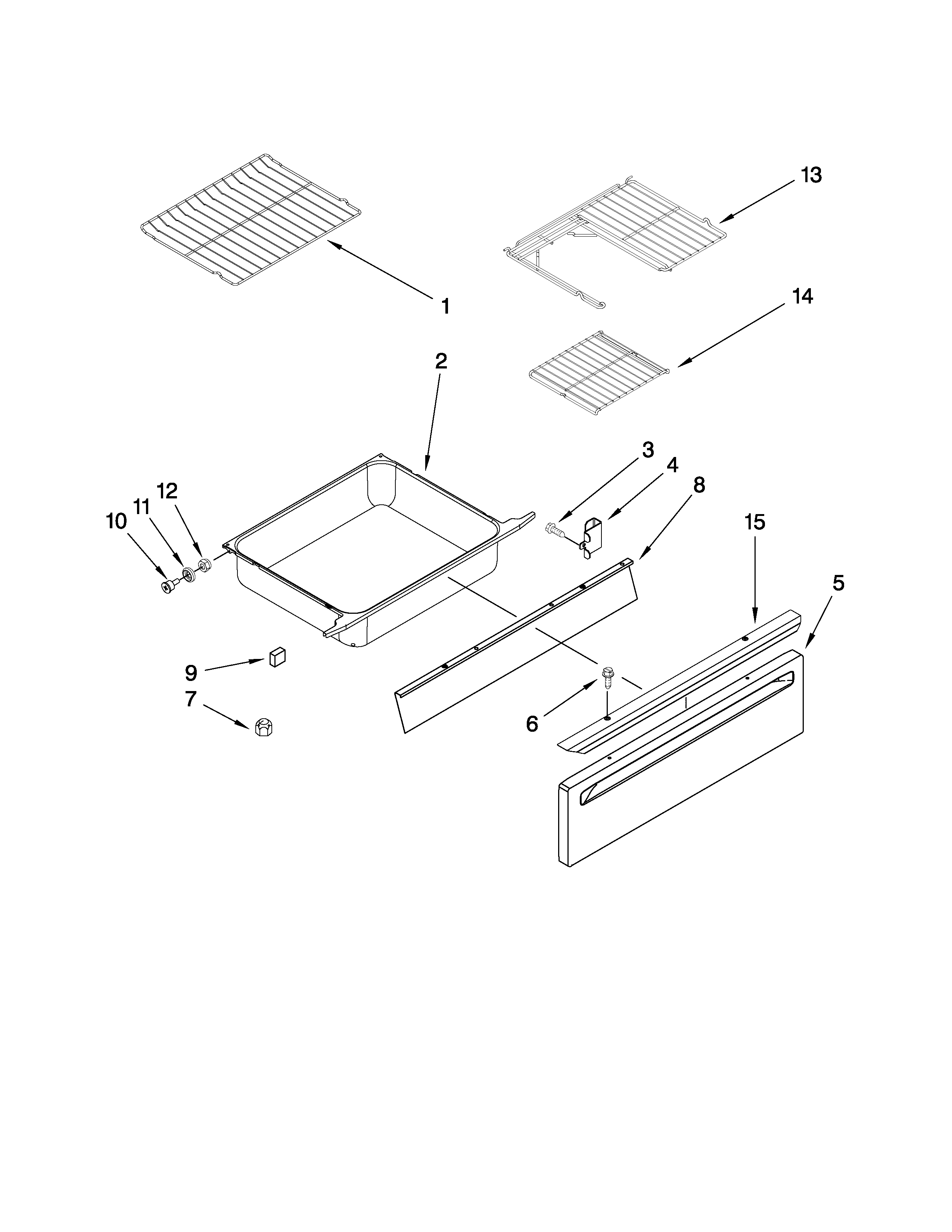 13

1

14

2

3
4
8

12
11
10

15

5

9

7

6