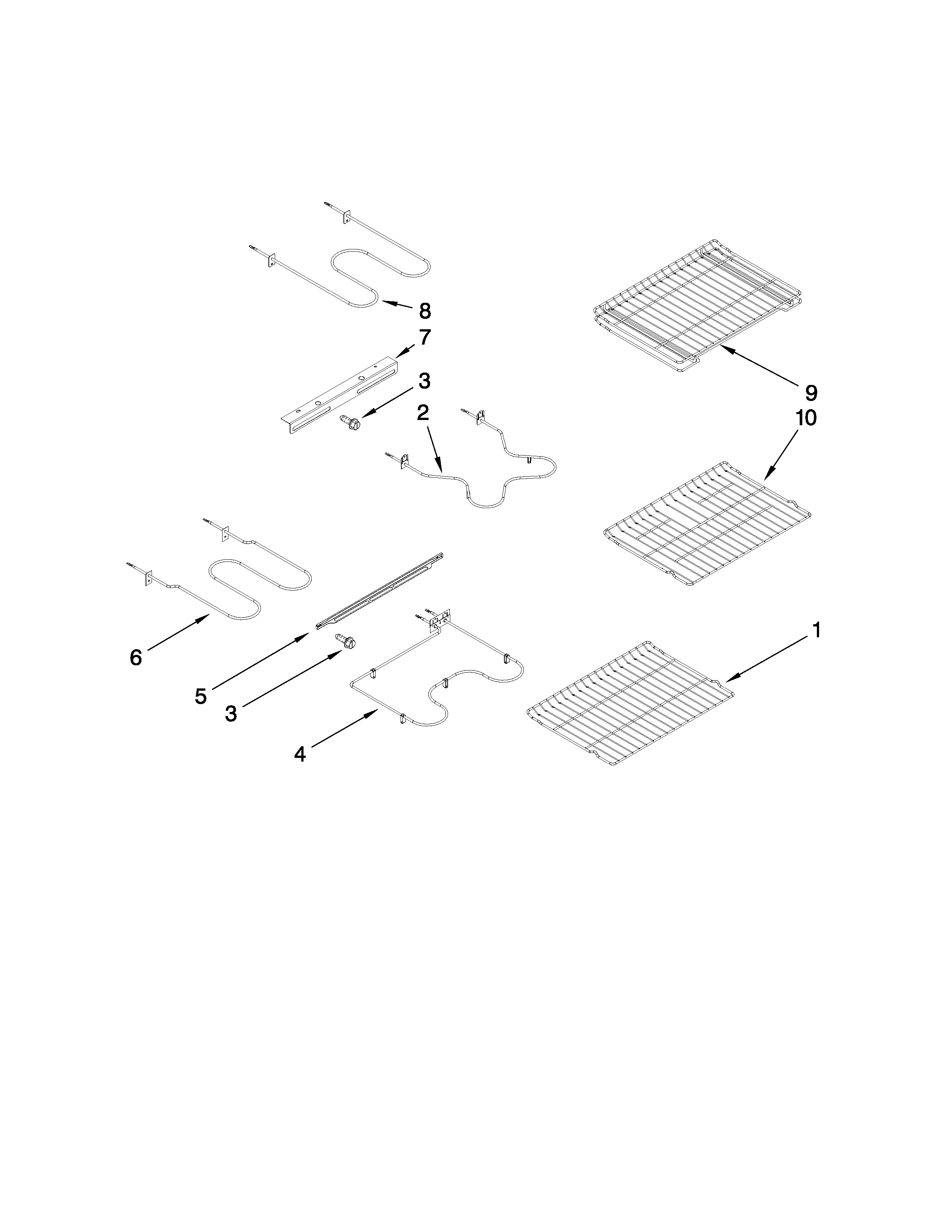 8
7
3
2
9
10
6
5
3
4
1