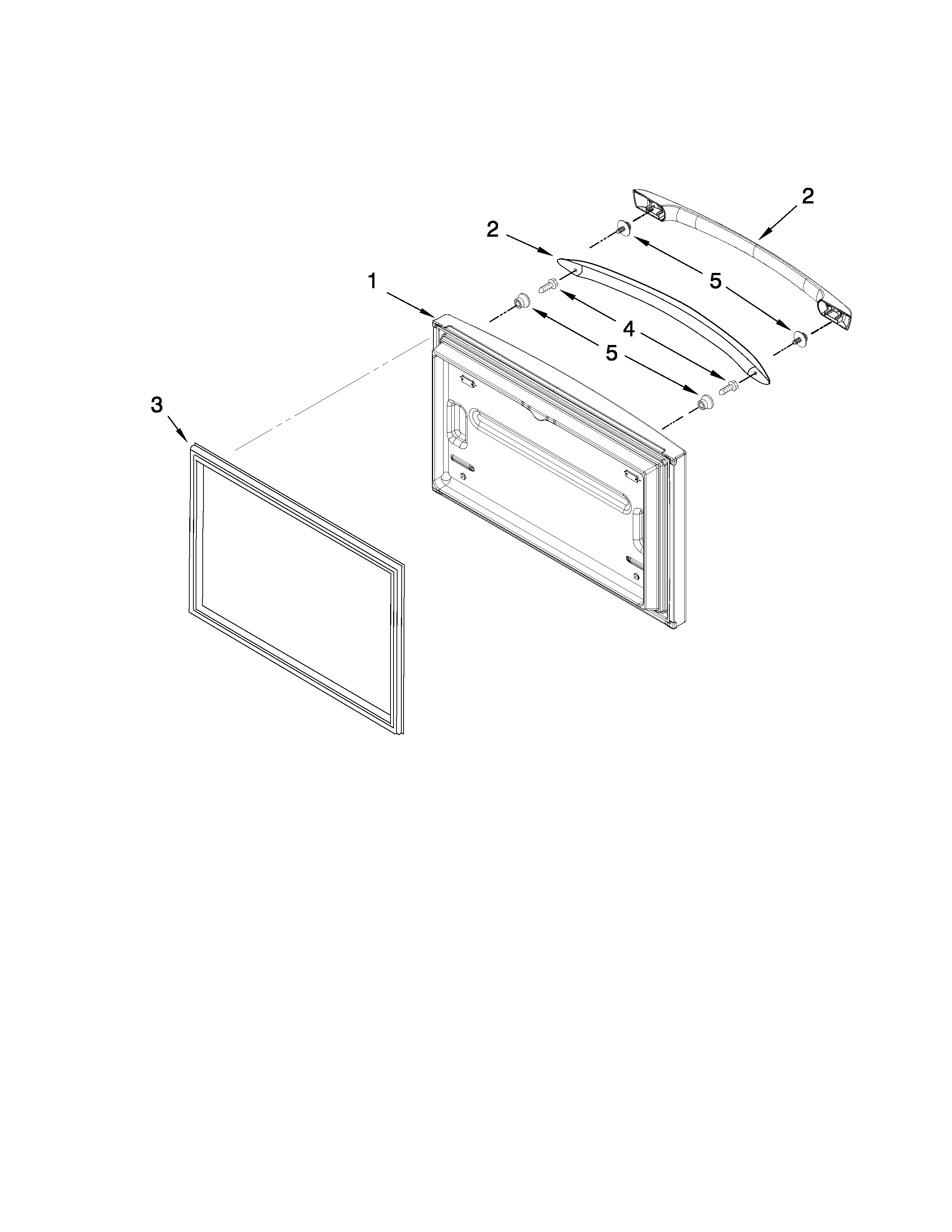 2
2
1
5
4
5
3