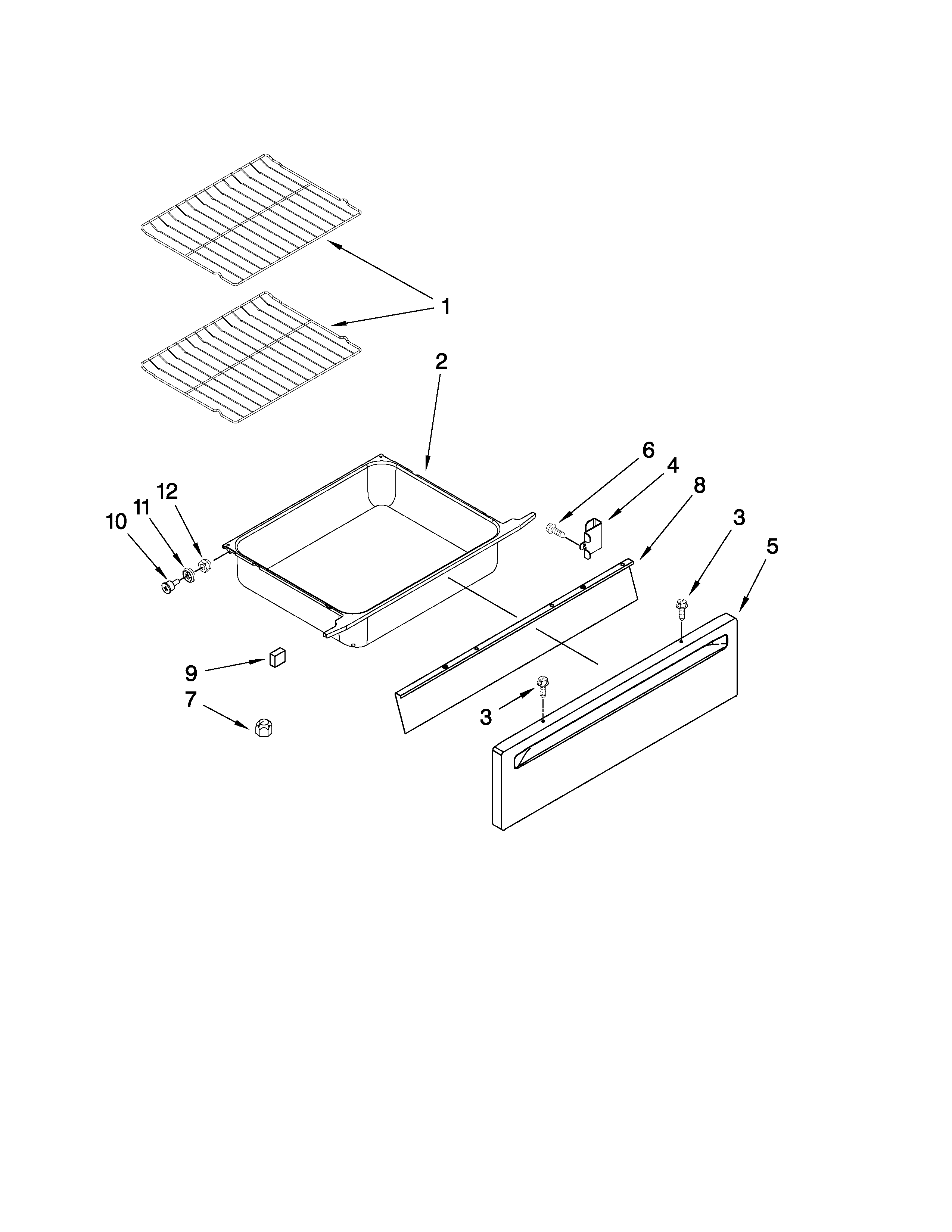 1
2
6
4
8
12
11
10
3
5
9
7
3