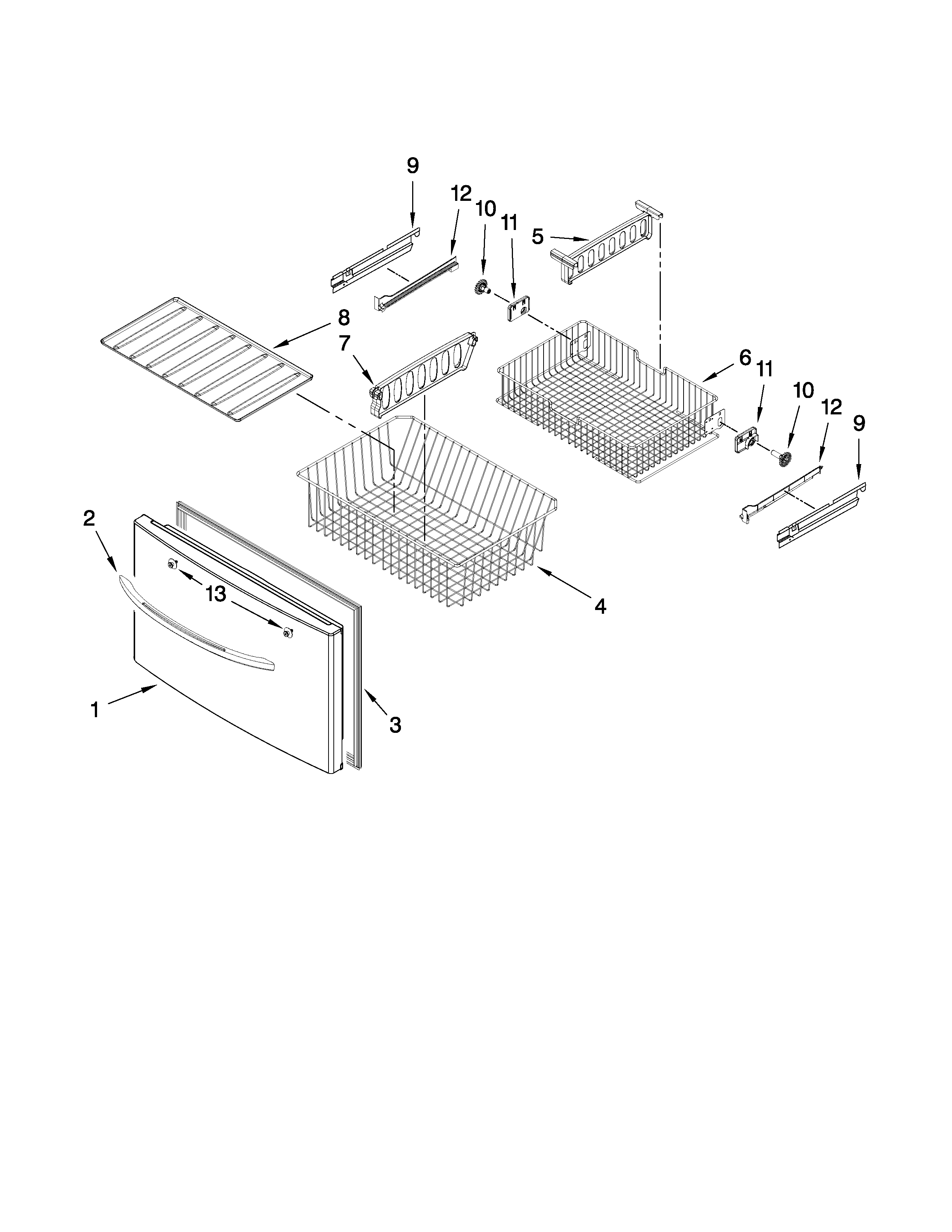 9
12
10
11
5
8
7
6
11
10
12
9
2
13
4
1
3