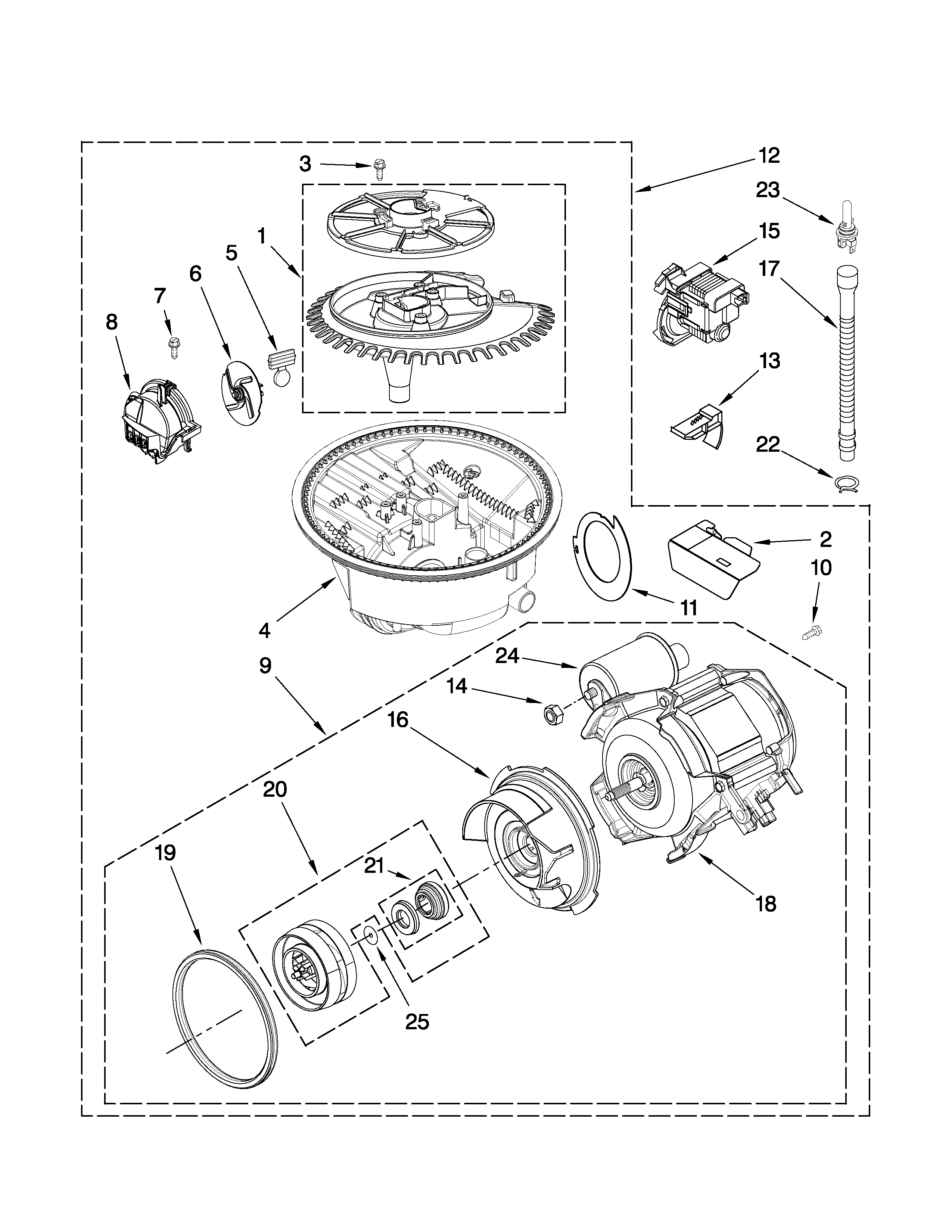 3
12
23
1
15
5
17
6
7
8
13
22
2
10
11
4
24
9
14
16
20
19
21
18
25