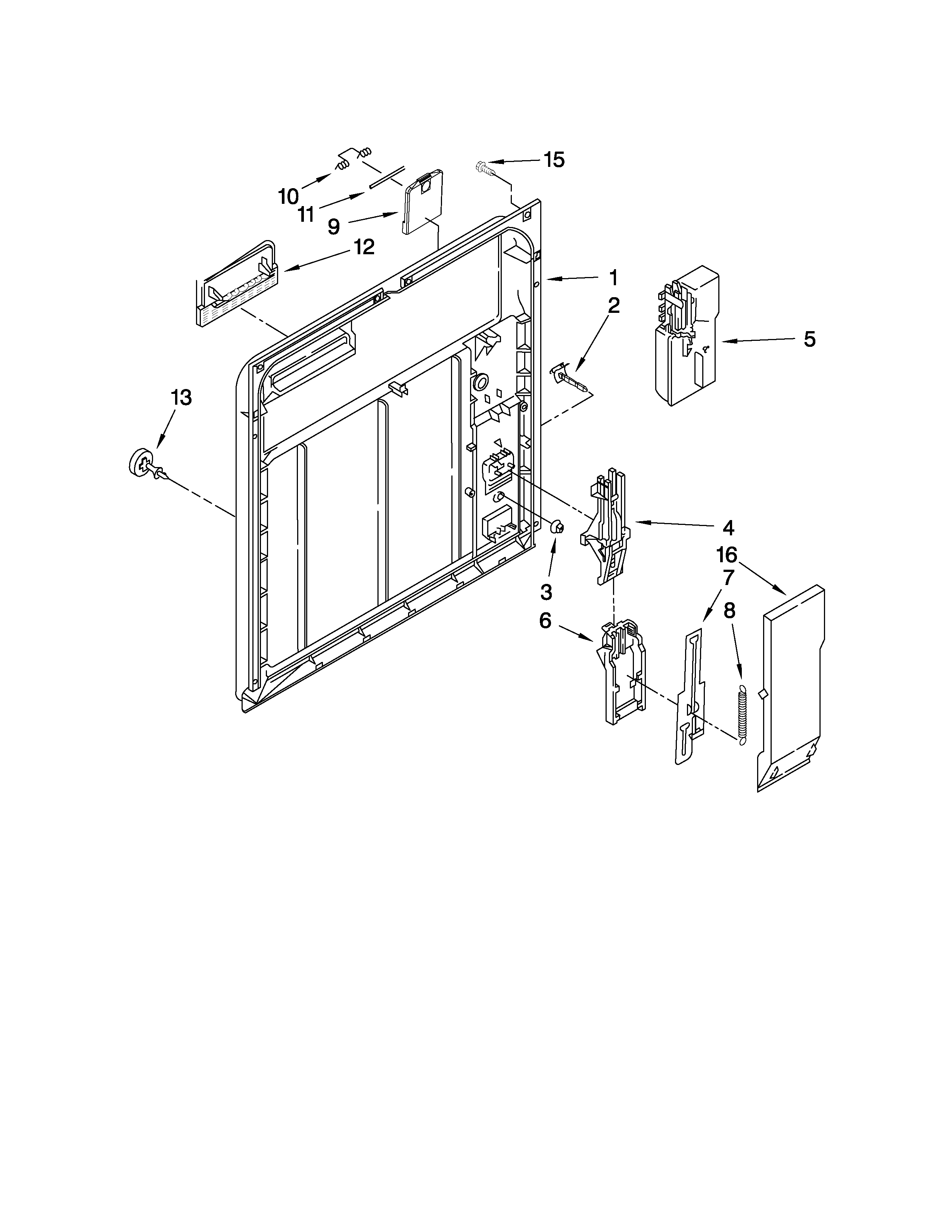 15
10
11
9
12
1
2
5
13
4
16
3
7
8
6