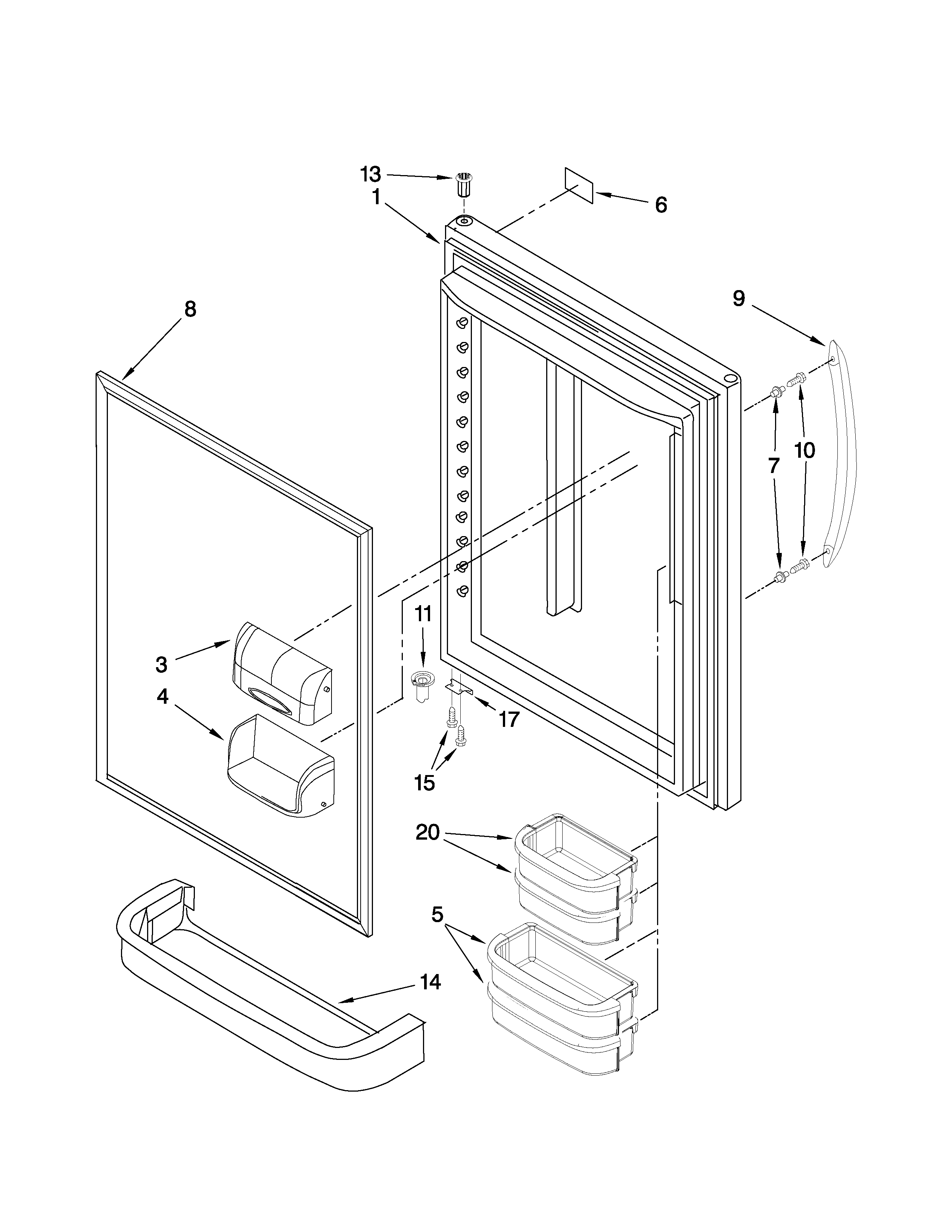 13
1
6
8
9
7
10
11
3
4
17
15
20
5
14