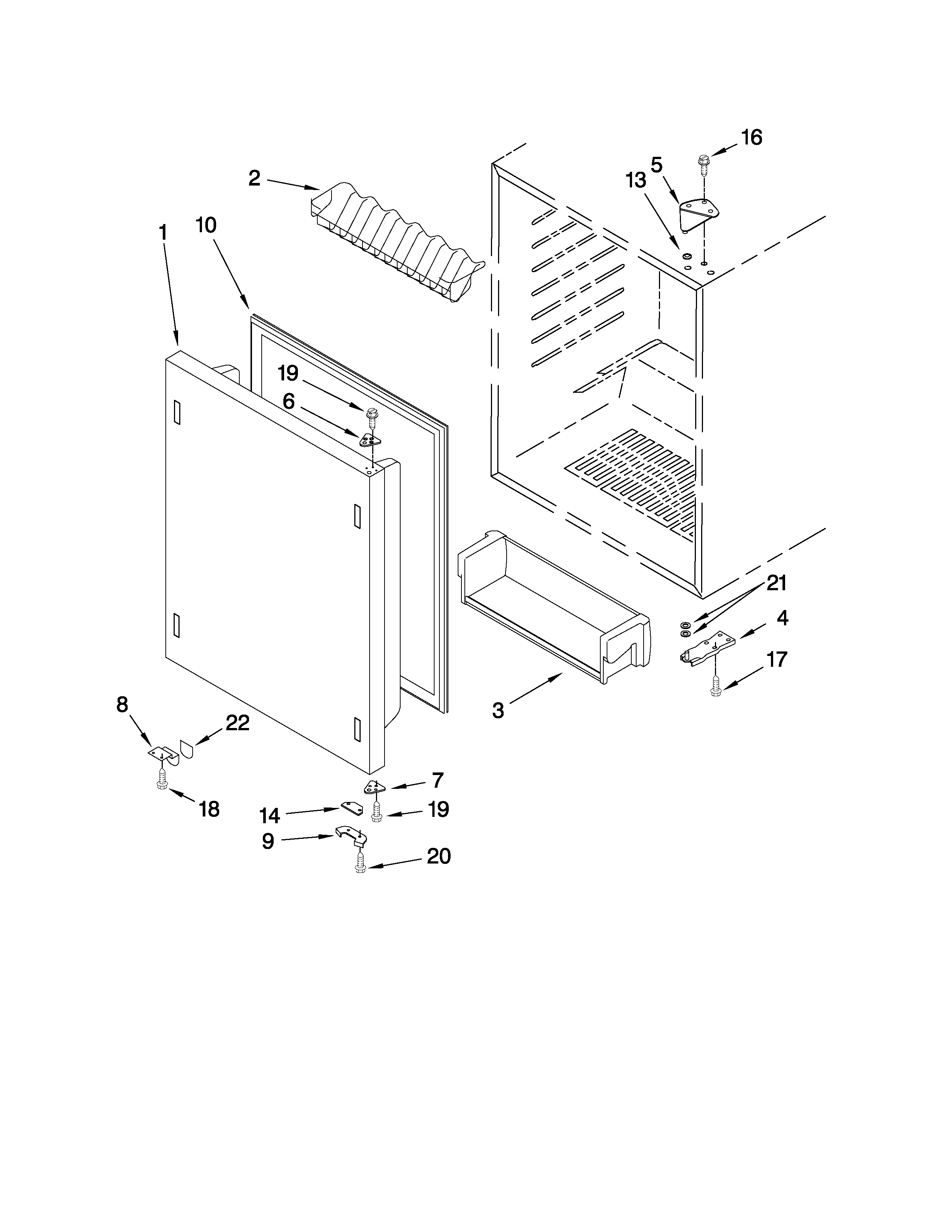 16
5
13
2
1
10
19
6
21
4
17
3
8
22
7
18
14
19
9
20