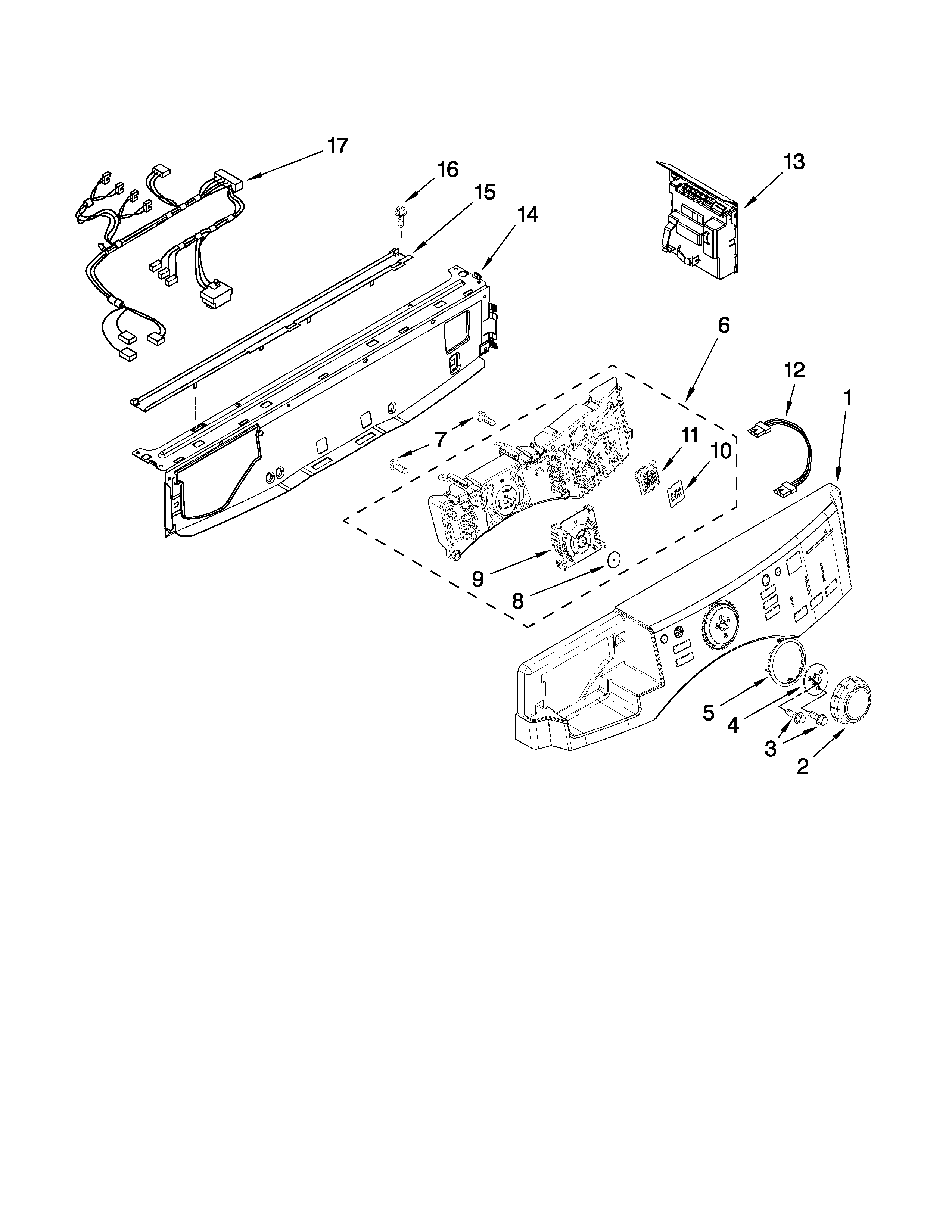 17
16
15
14
13
6
12
1
7
11
10
9
8
5
4
3
2