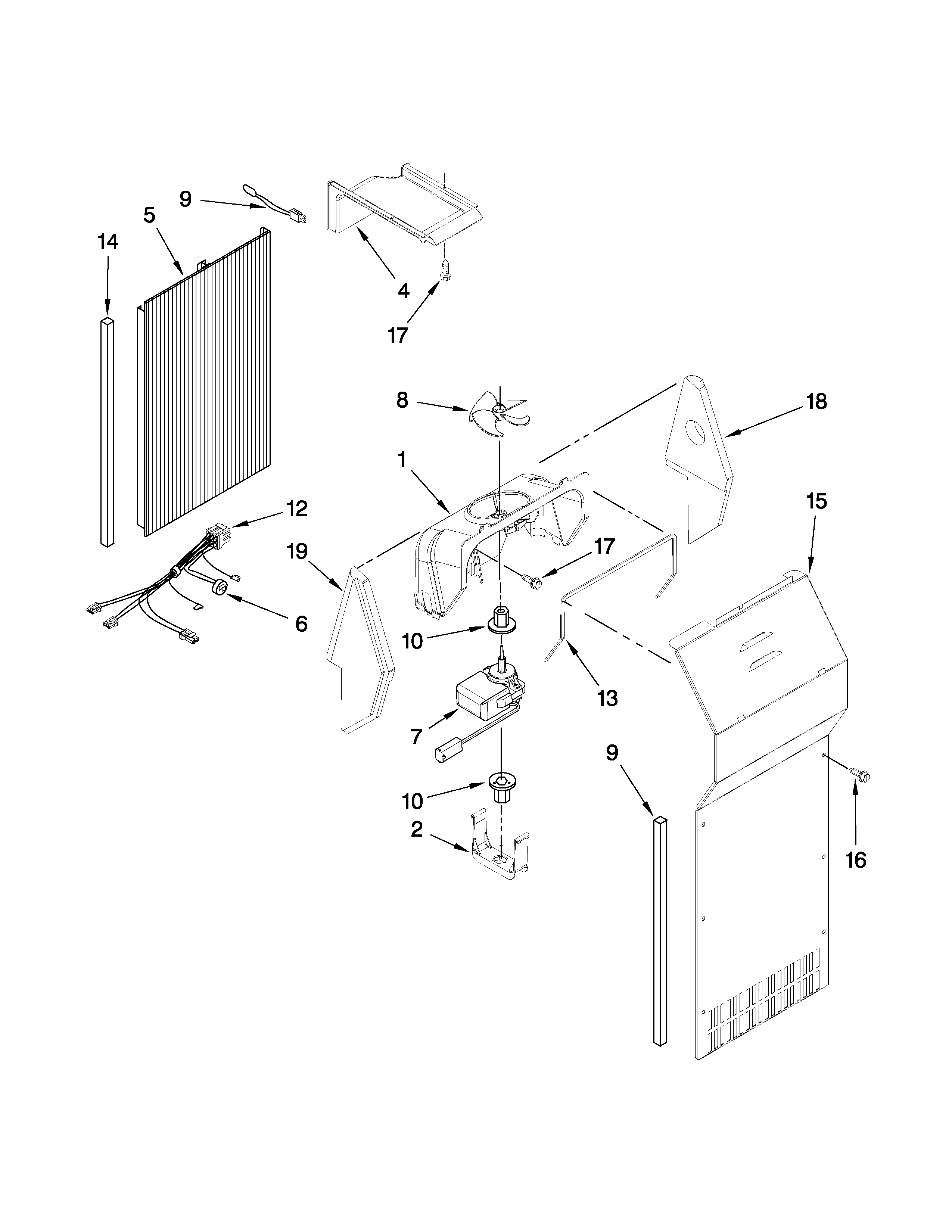 9
5
14
4
17
8
18
1
12
15
19
17
6
10
13
7
9
10
2
16