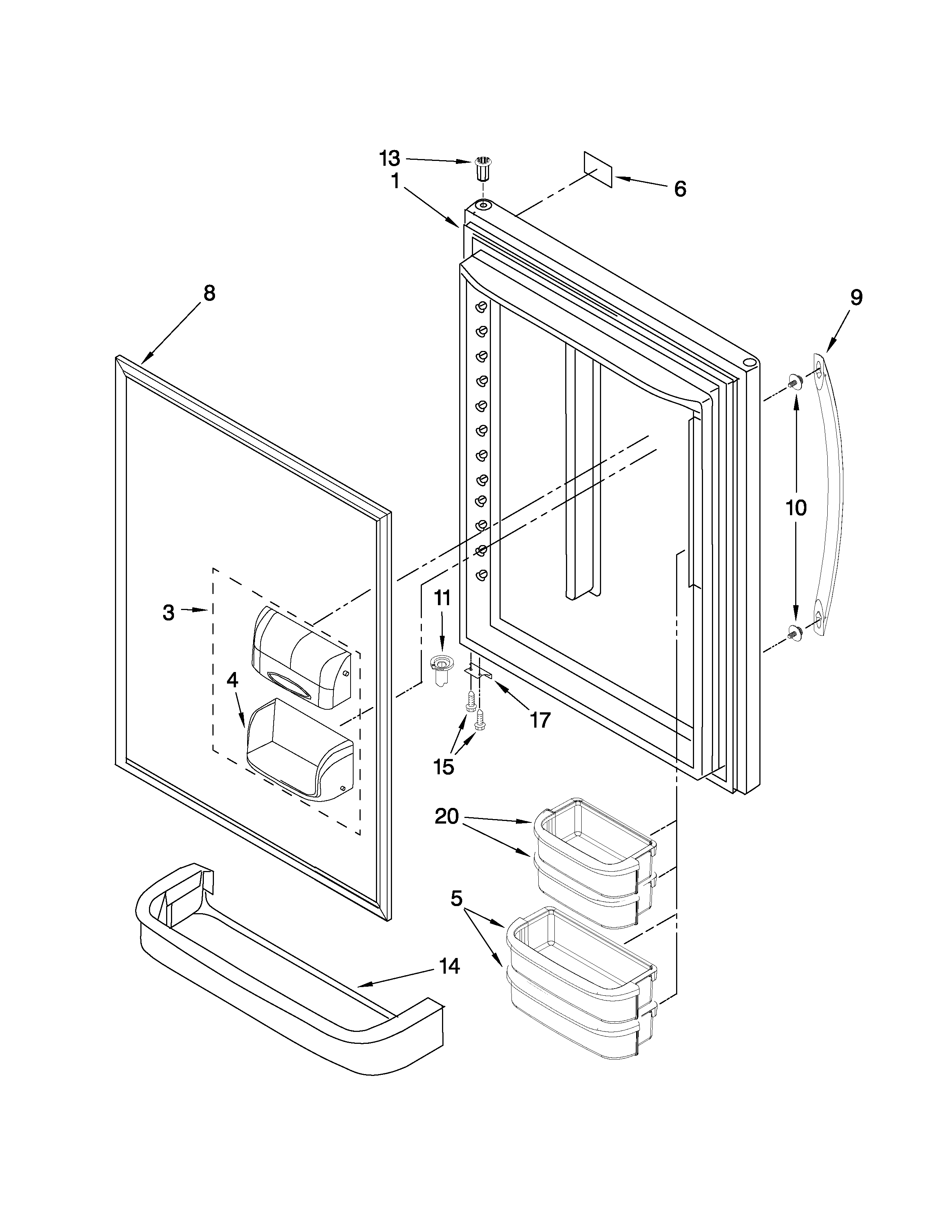 13
1
6
8
9
10
3
11
4
17
15
20
5
14