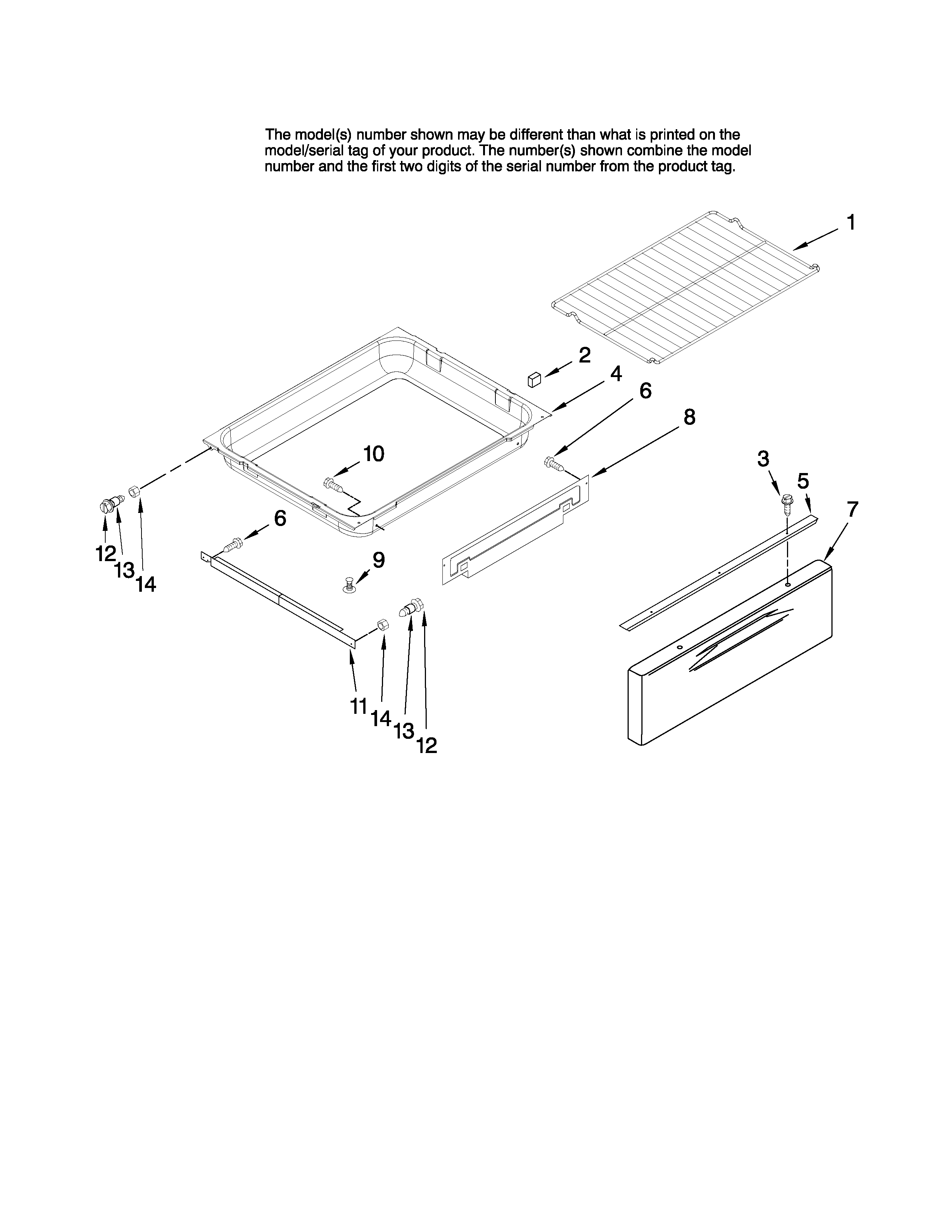 The model(s) number shown may be different than what is printed on the model/serial tag of your product. The number(s) shown combine the model number and the first two digits of the serial number from the product tag.

1
2
4
6
8
10
3
5
7
12
13
14
6
9
11
14
13
12