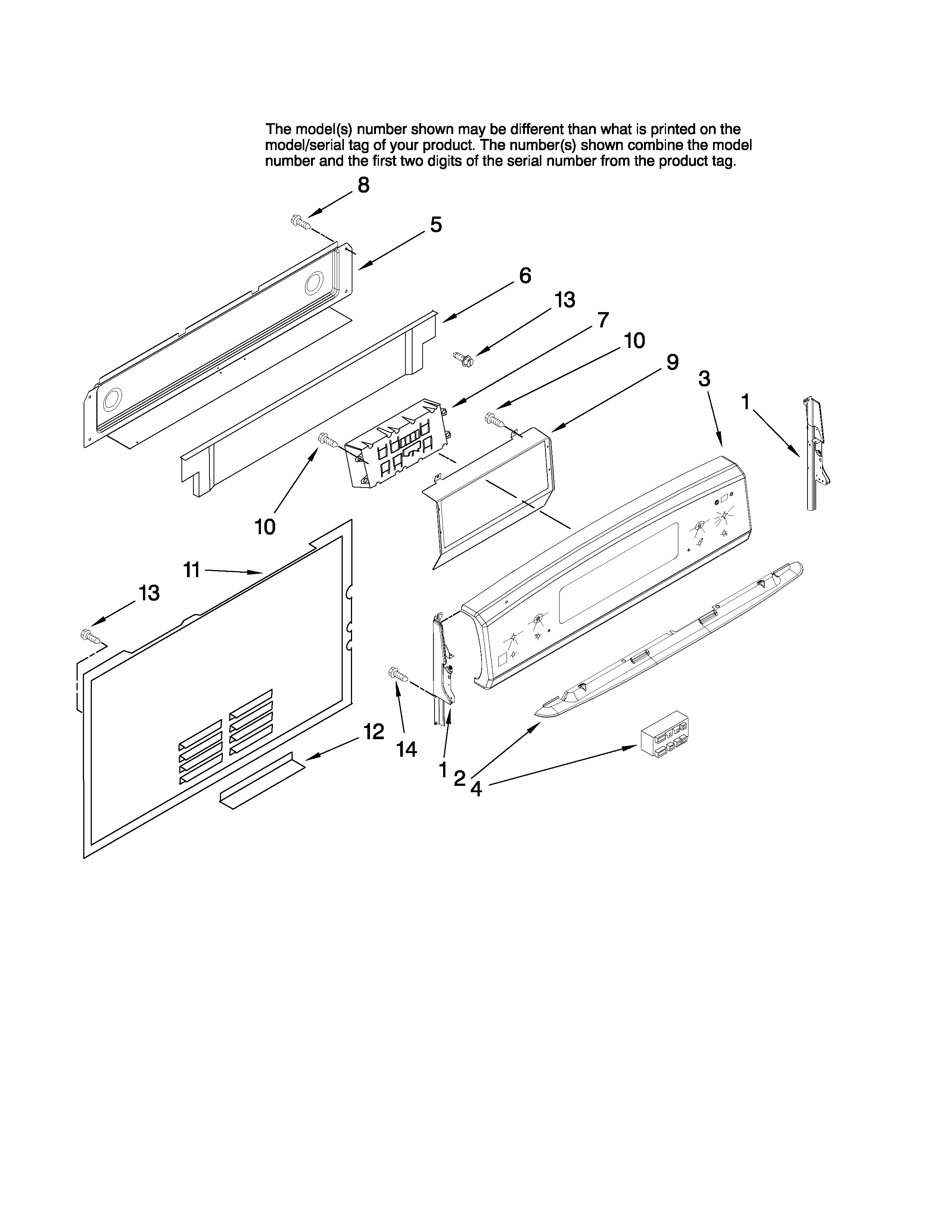 The model(s) number shown may be different than what is printed on the model/serial tag of your product. The number(s) shown combine the model number and the first two digits of the serial number from the product tag.

8
5
6
13
7
10
9
3
1
10
11
13
12
14
1
2
4