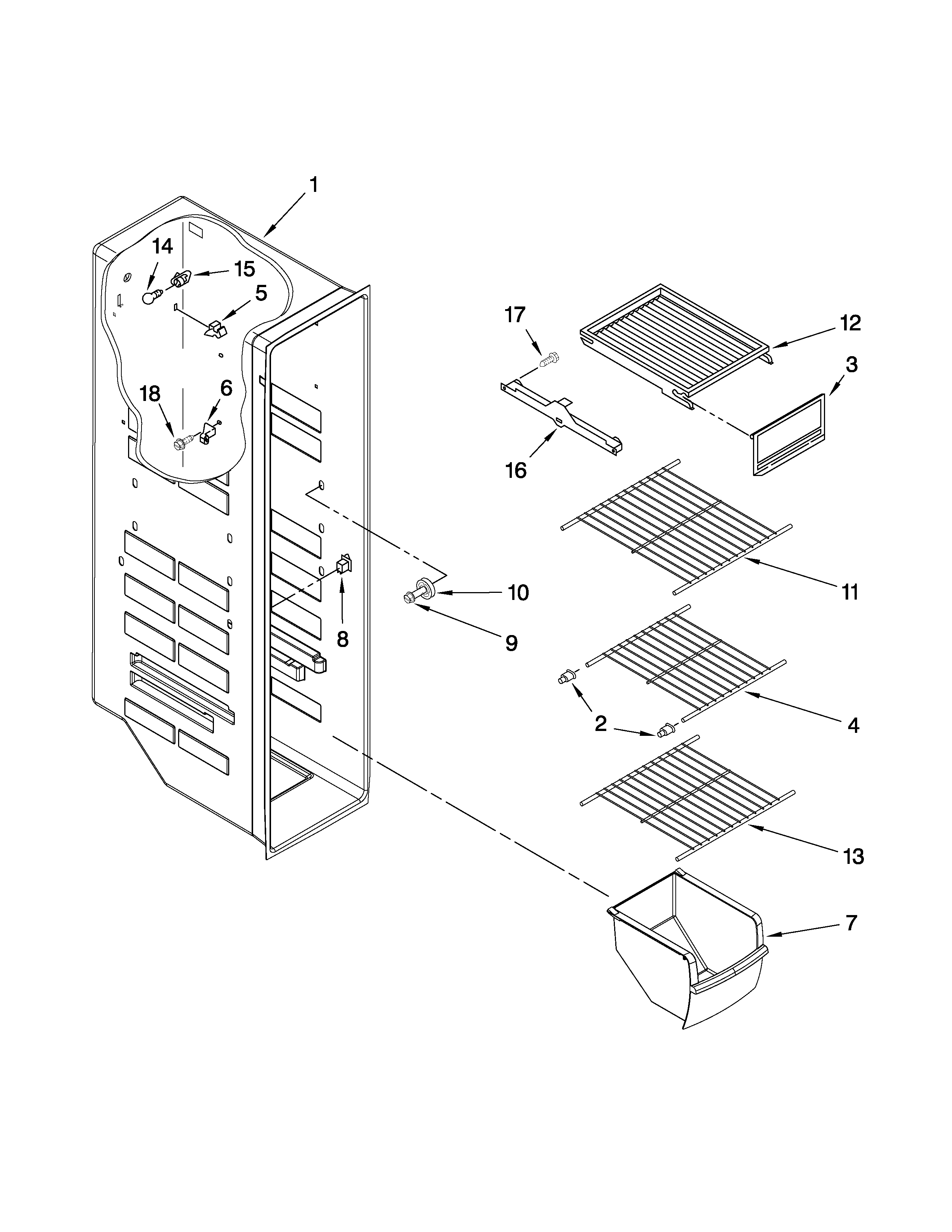 1
14
15
5
18
6
17
12
3
16
11
10
9
8
2
4
13
7