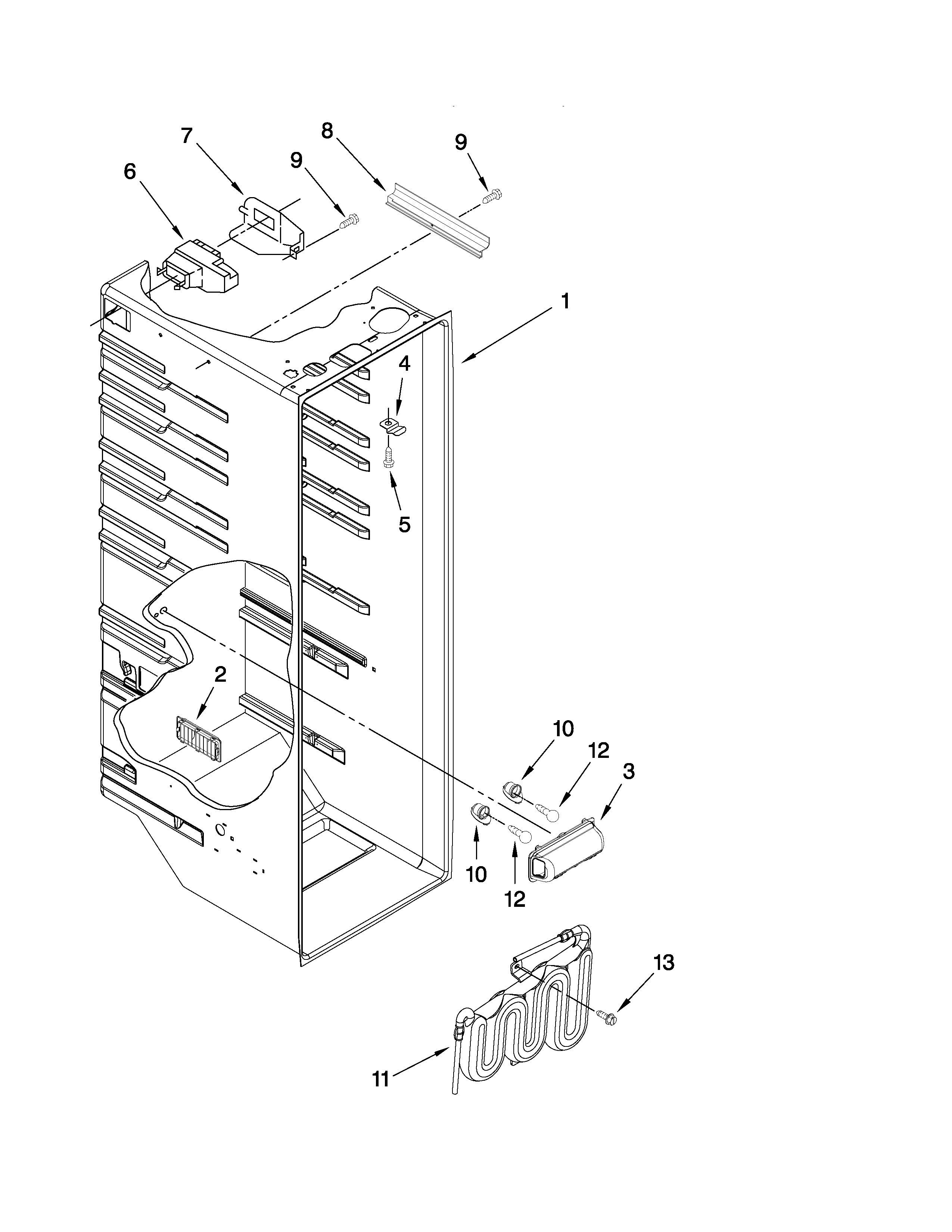 7
8
9
9
6
1
4
5
2
10
12
3
10
12
13
11