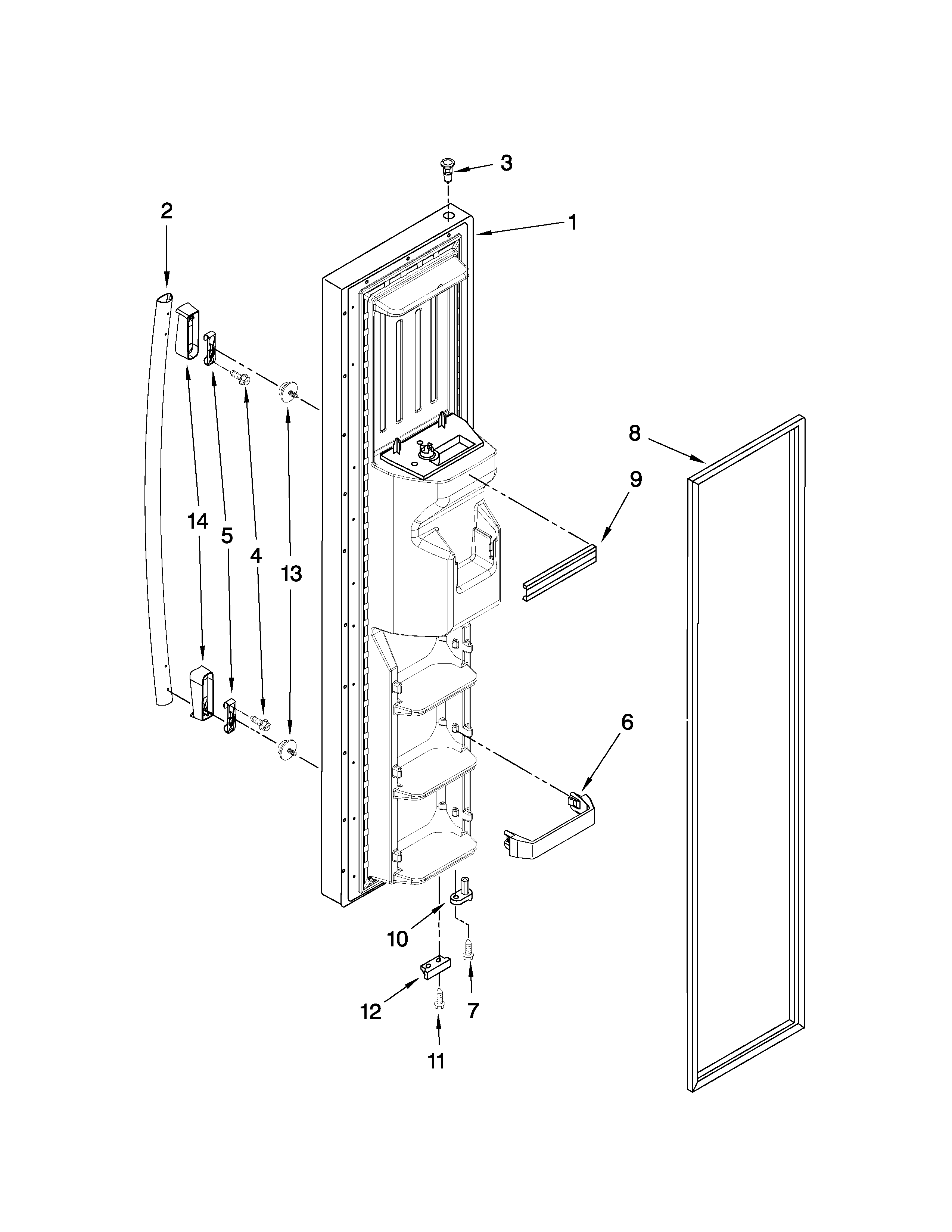 3

2

1

8

9

14

5

4

13

6

10

12

7

11