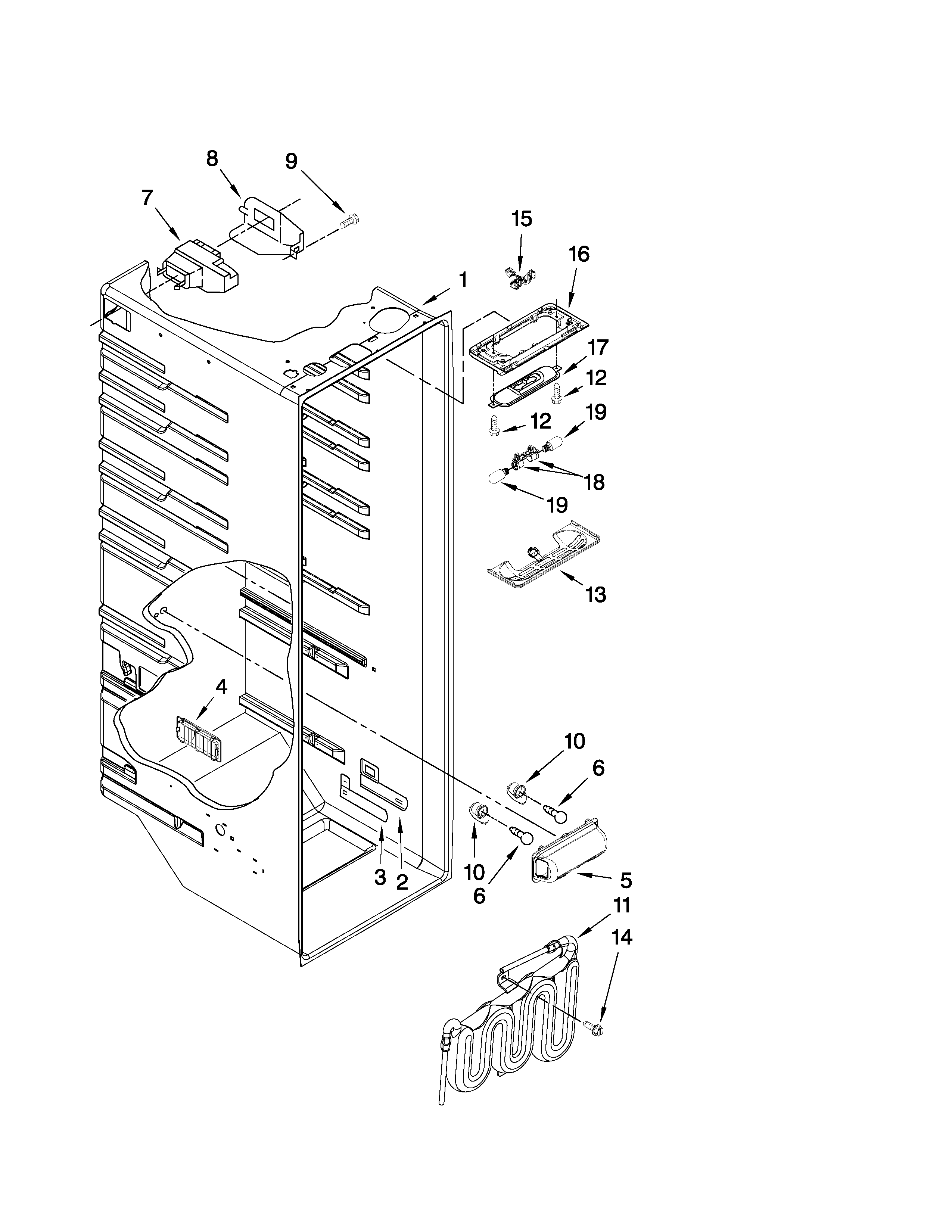 8
9
7
15
16
1
17
12
12
19
18
19
13
4
10
6
10
6
3
2
5
11
14