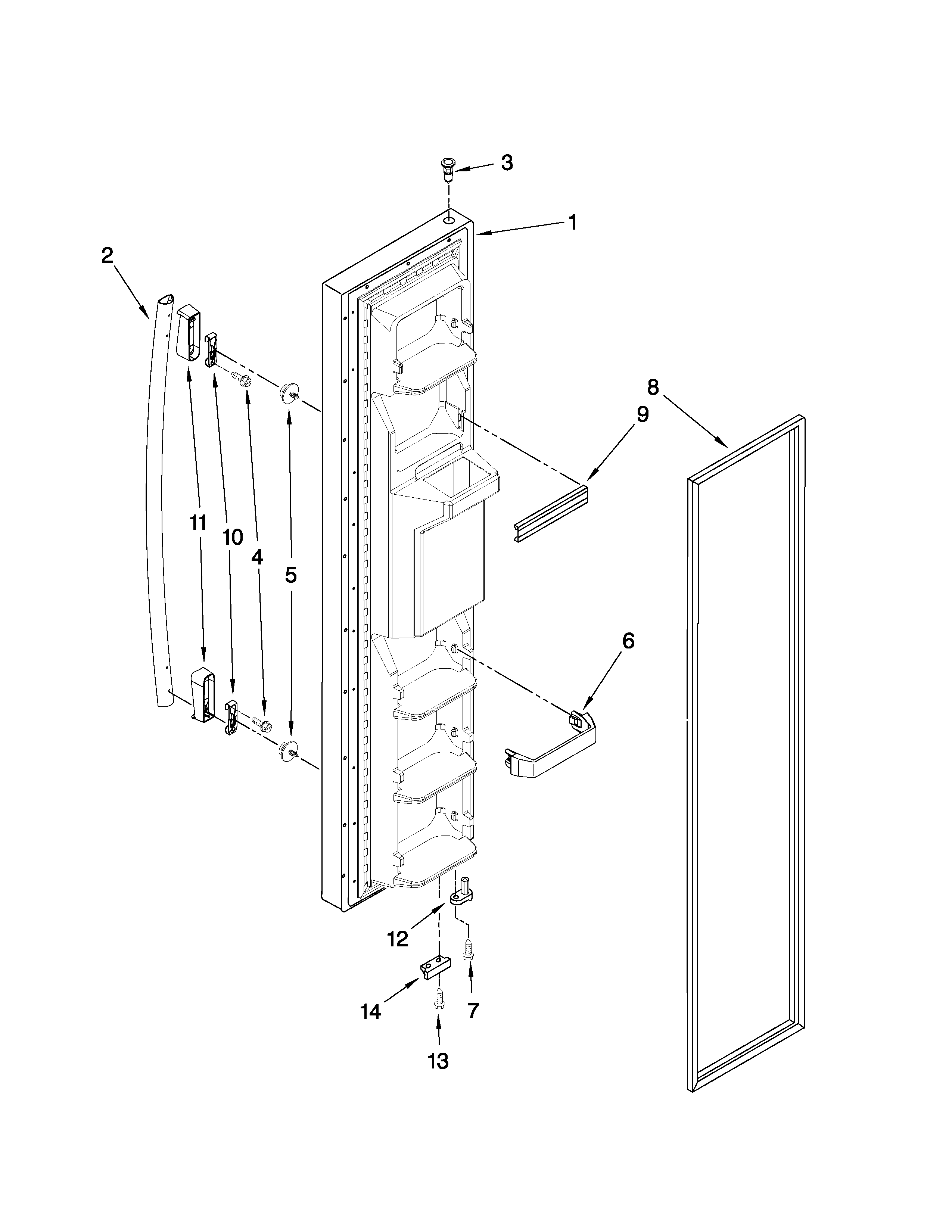 3
1
2
8
9
11
10
4
5
6
12
14
7
13