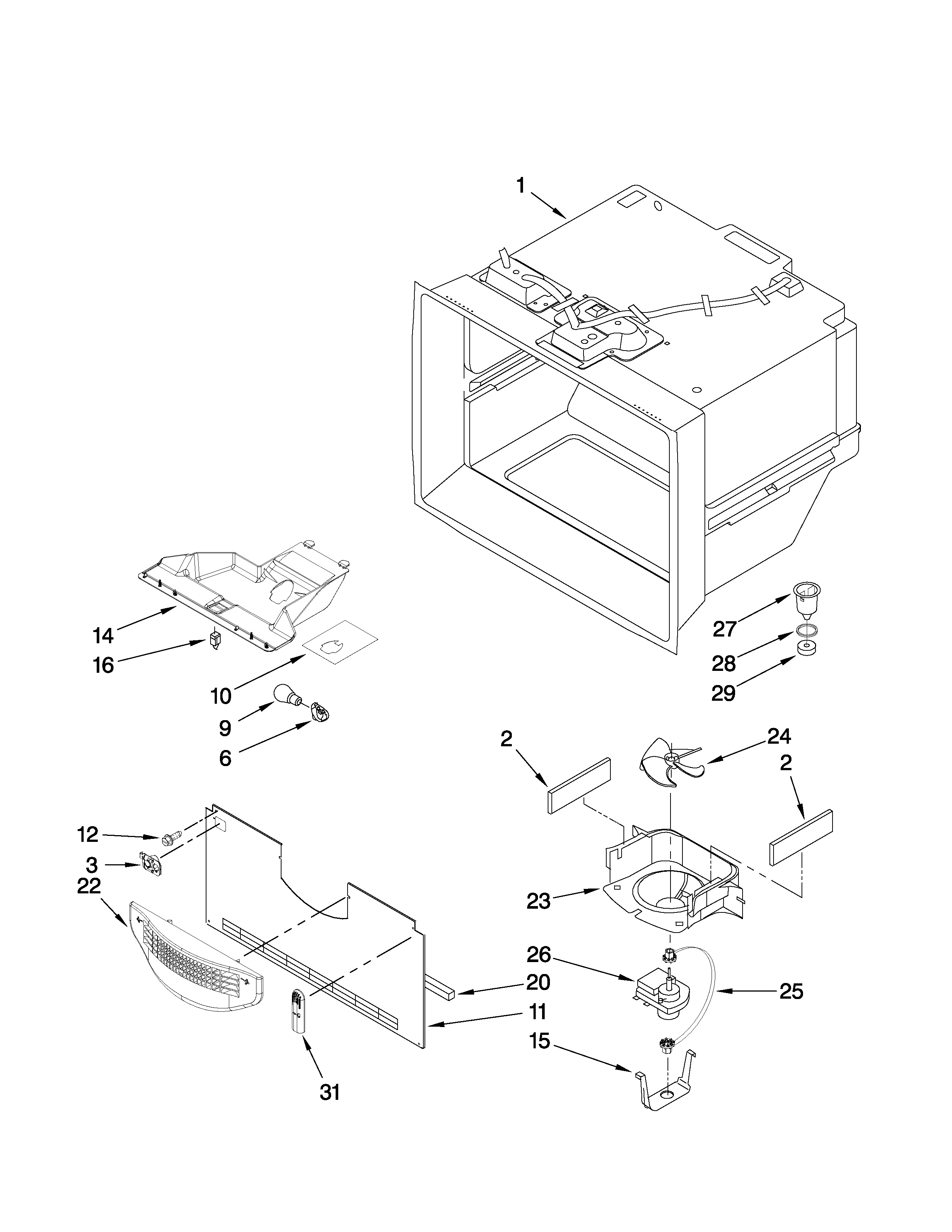 1
14
16
10
9
6
27
28
29
2
24
2
12
3
22
23
26
20
25
11
15
31