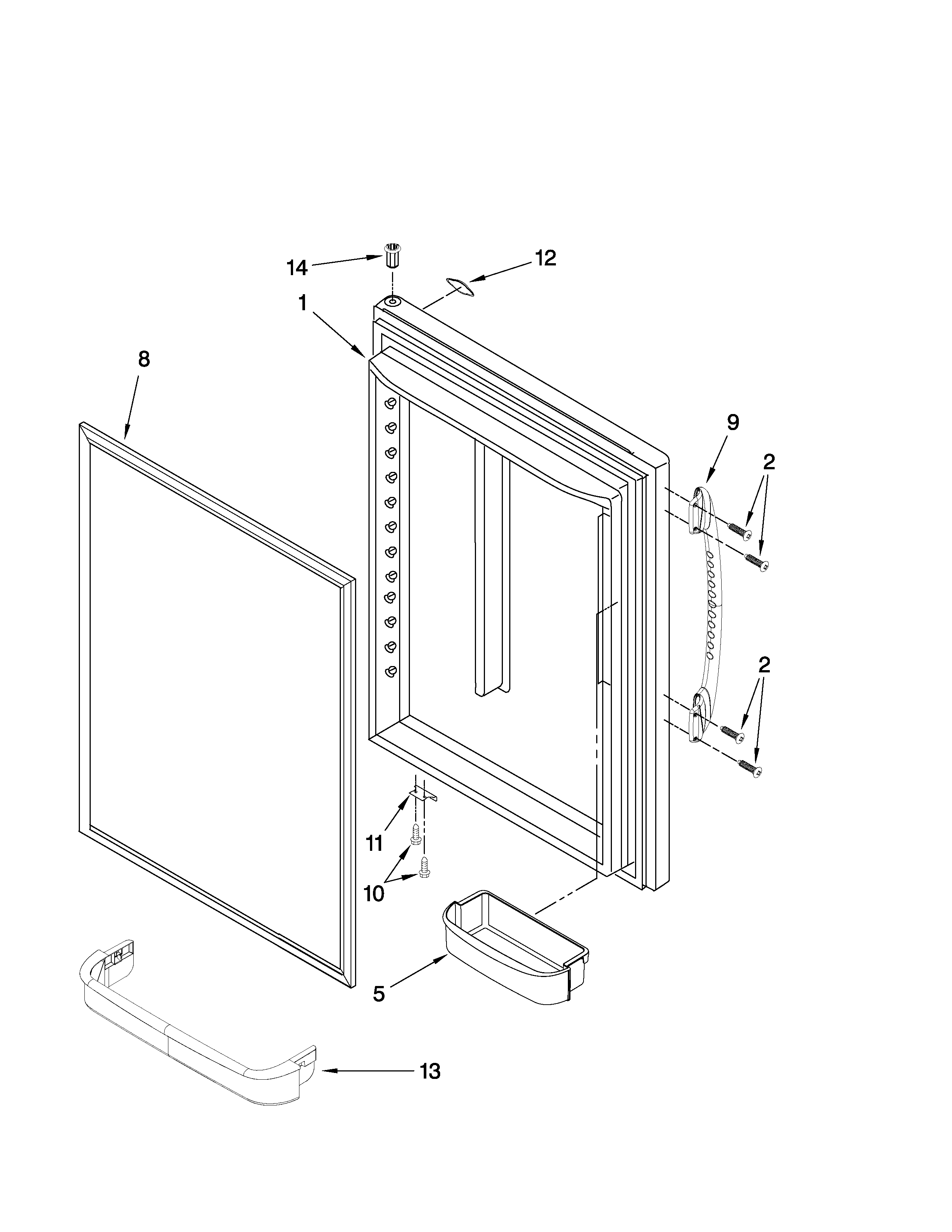 14
12
1
8
9
2
2
11
10
5
13