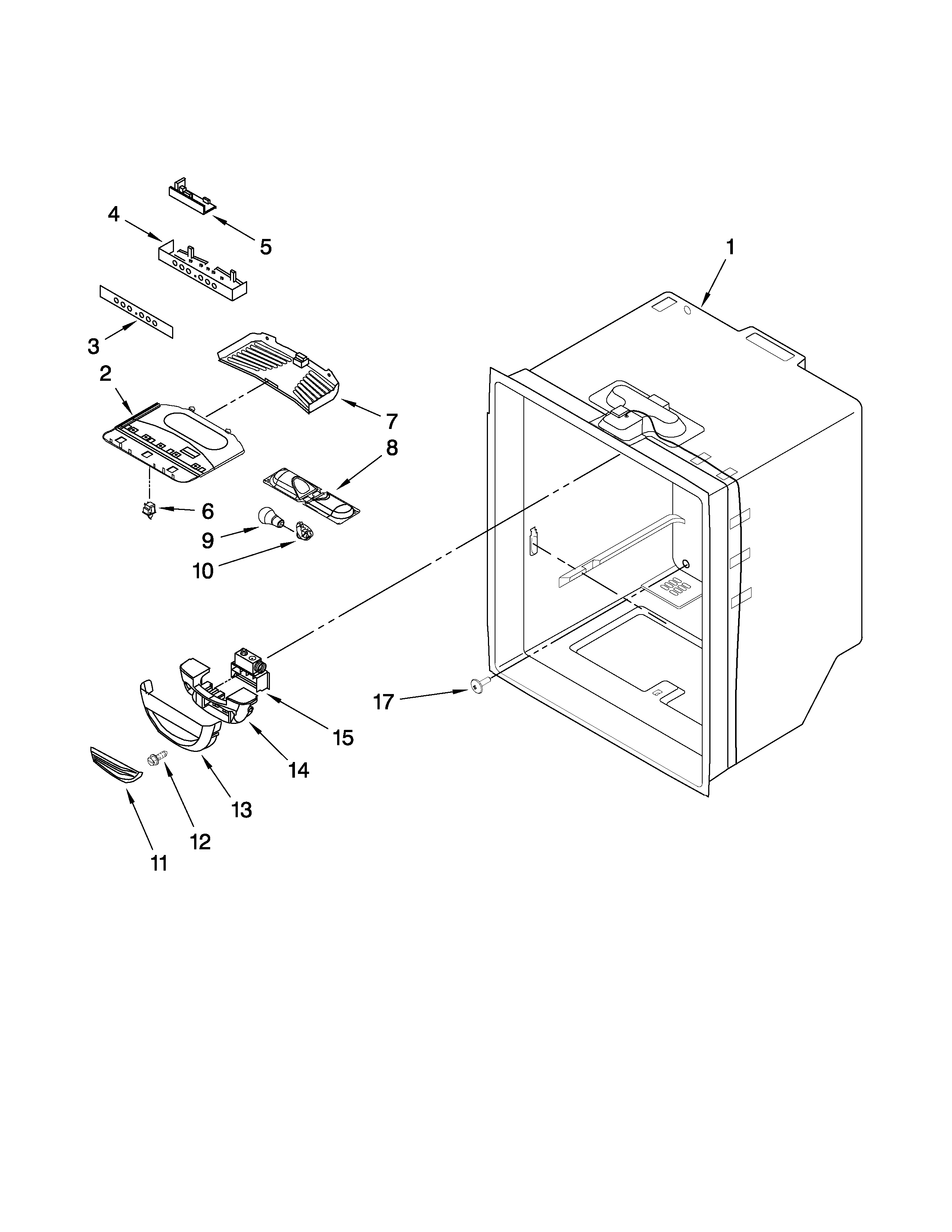 4
5
1
3
2
7
8
6
9
10
17
15
14
13
12
11