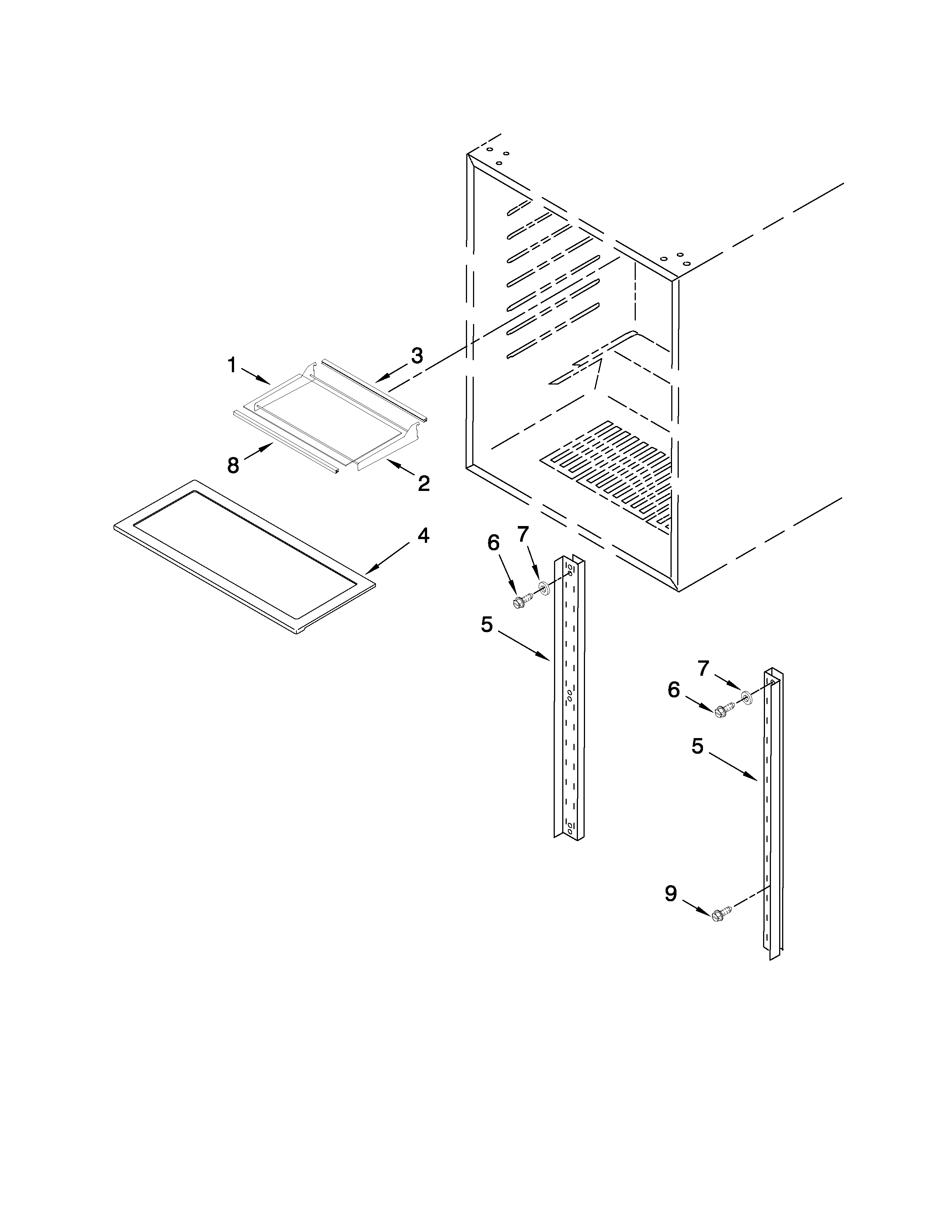 1
3
8
2
4
6
7
5
7
6
5
9