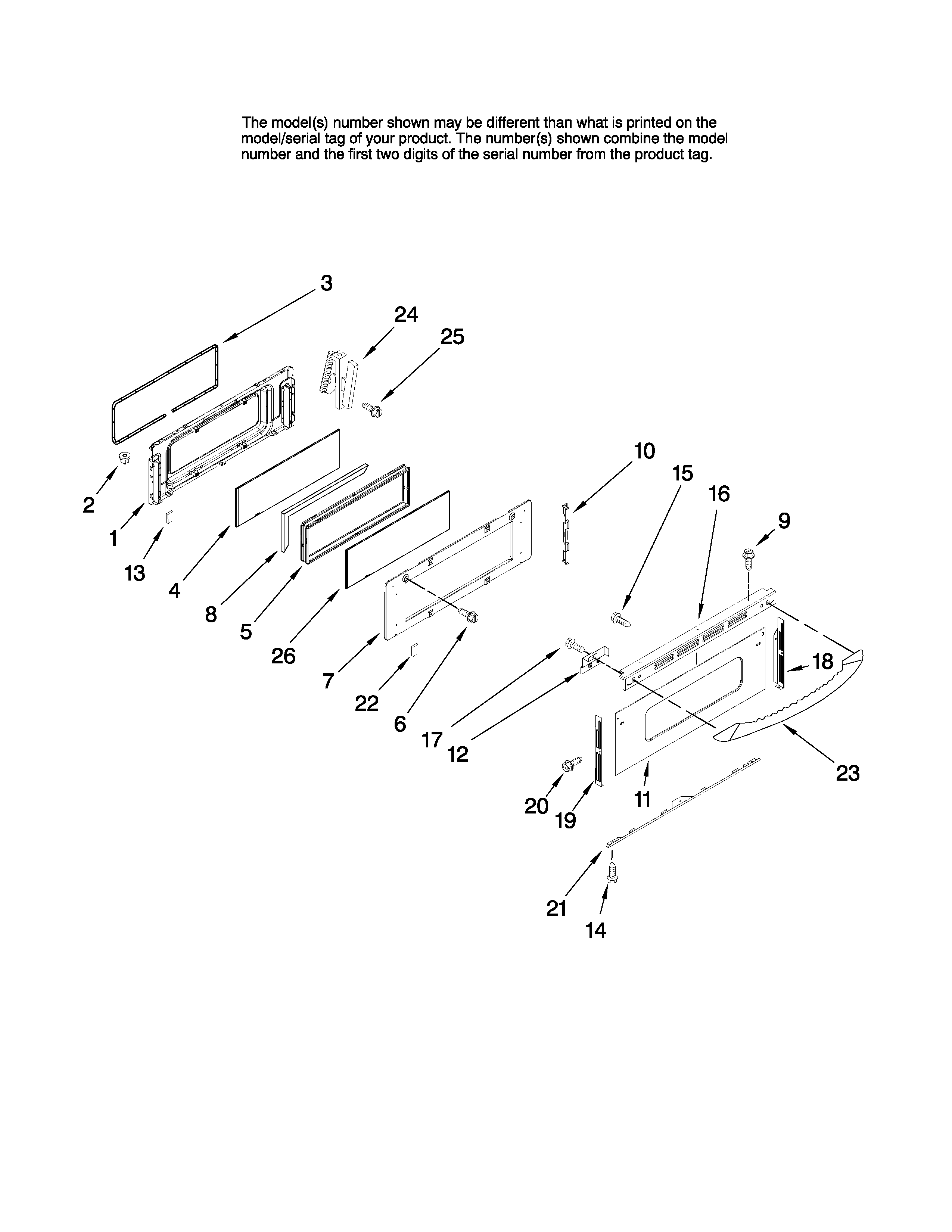 The model(s) number shown may be different than what is printed on the model/serial tag of your product. The number(s) shown combine the model number and the first two digits of the serial number from the product tag.

3
24
25
10
15
16
9
2
1
13
4
8
5
26
7
22
6
17
12
18
23
20
19
11
21
14