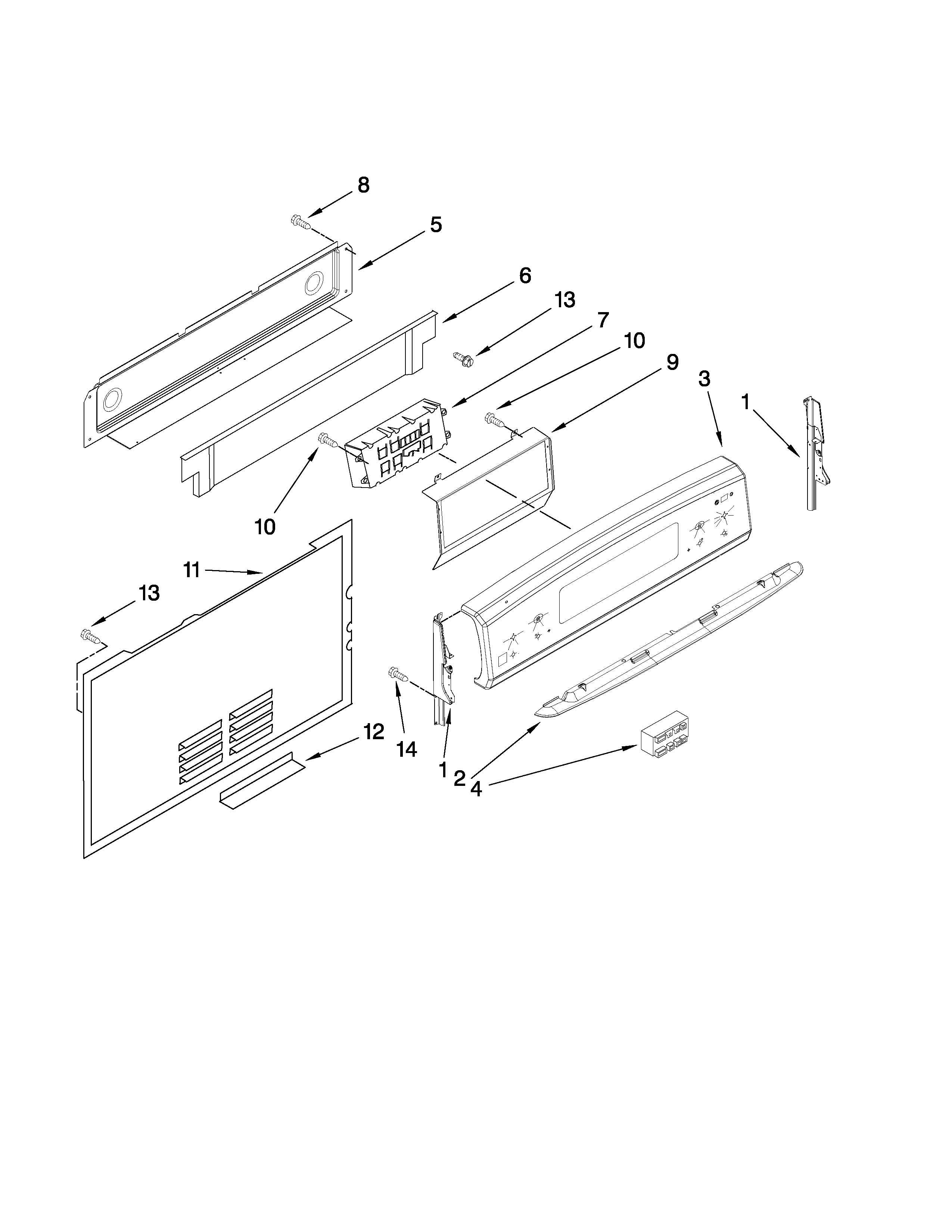 8
5
6
13
7
10
9
3
1
10
11
13
12
14
1
2
4