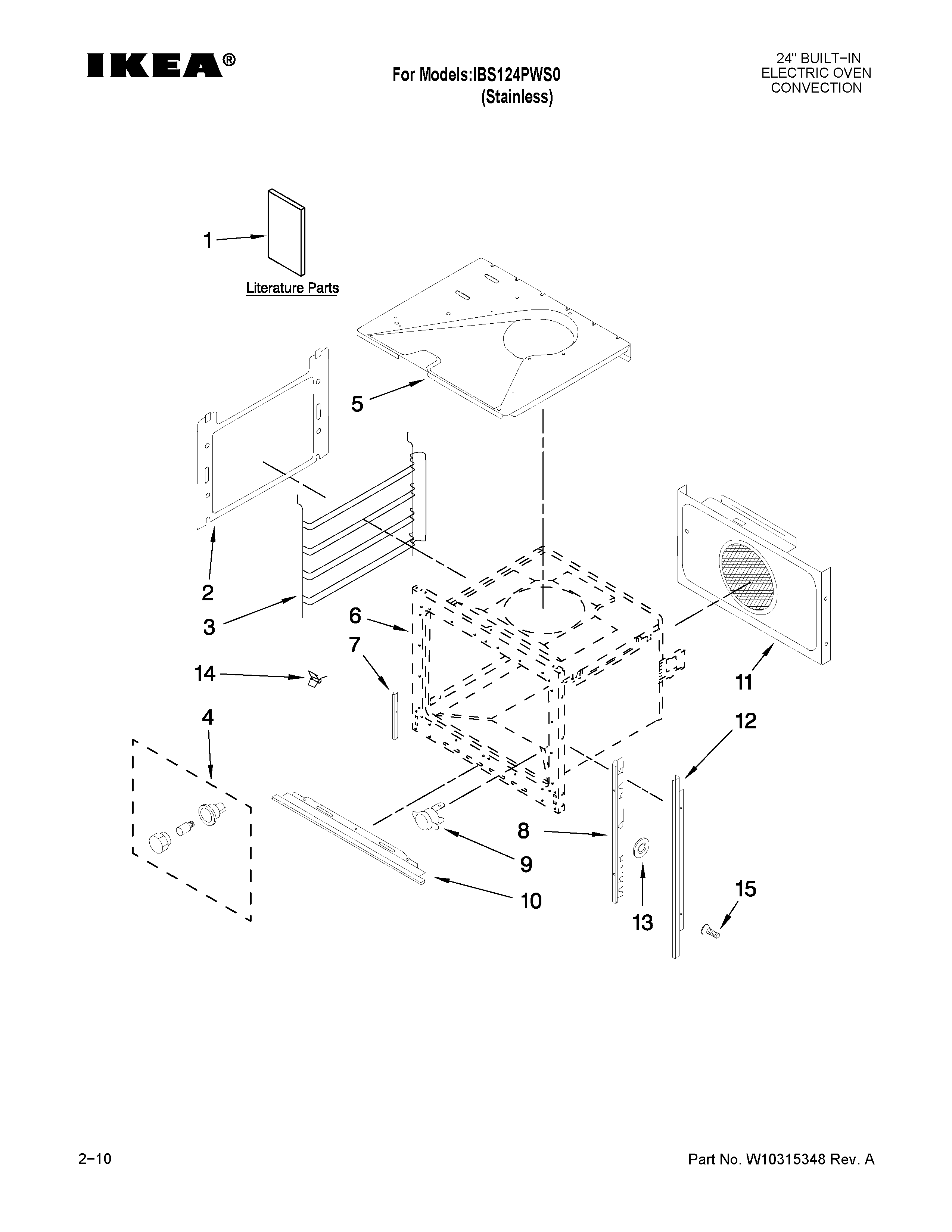 IKEA®

For Models:IBS124PWS0
(Stainless)

24" BUILT−IN
ELECTRIC OVEN
CONVECTION

1

Literature Parts

5

2

3

6

7

14

4

11

12

8

9

10

13

15

2−10

Part No. W10315348 Rev. A