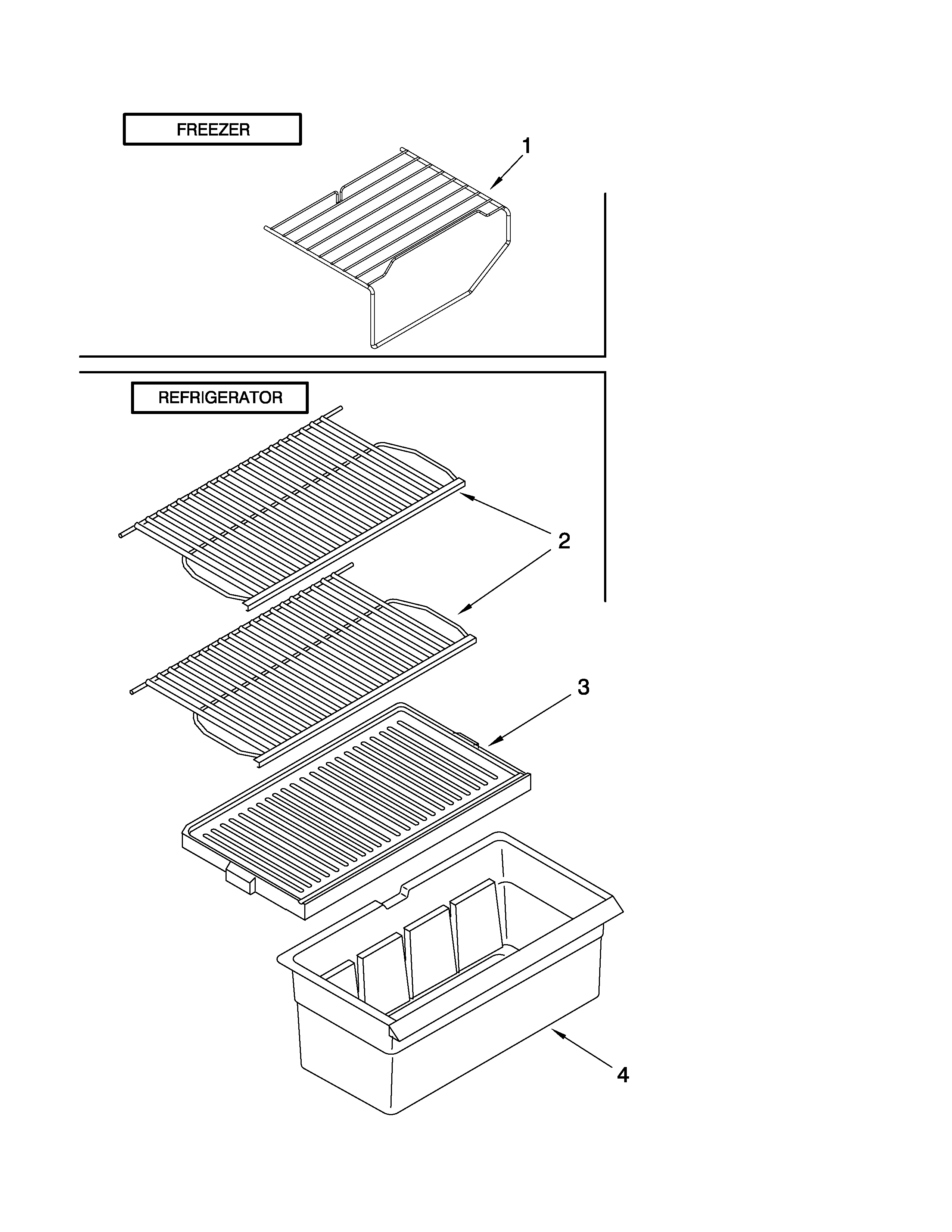 FREEZER

1

REFRIGERATOR

2

3

4